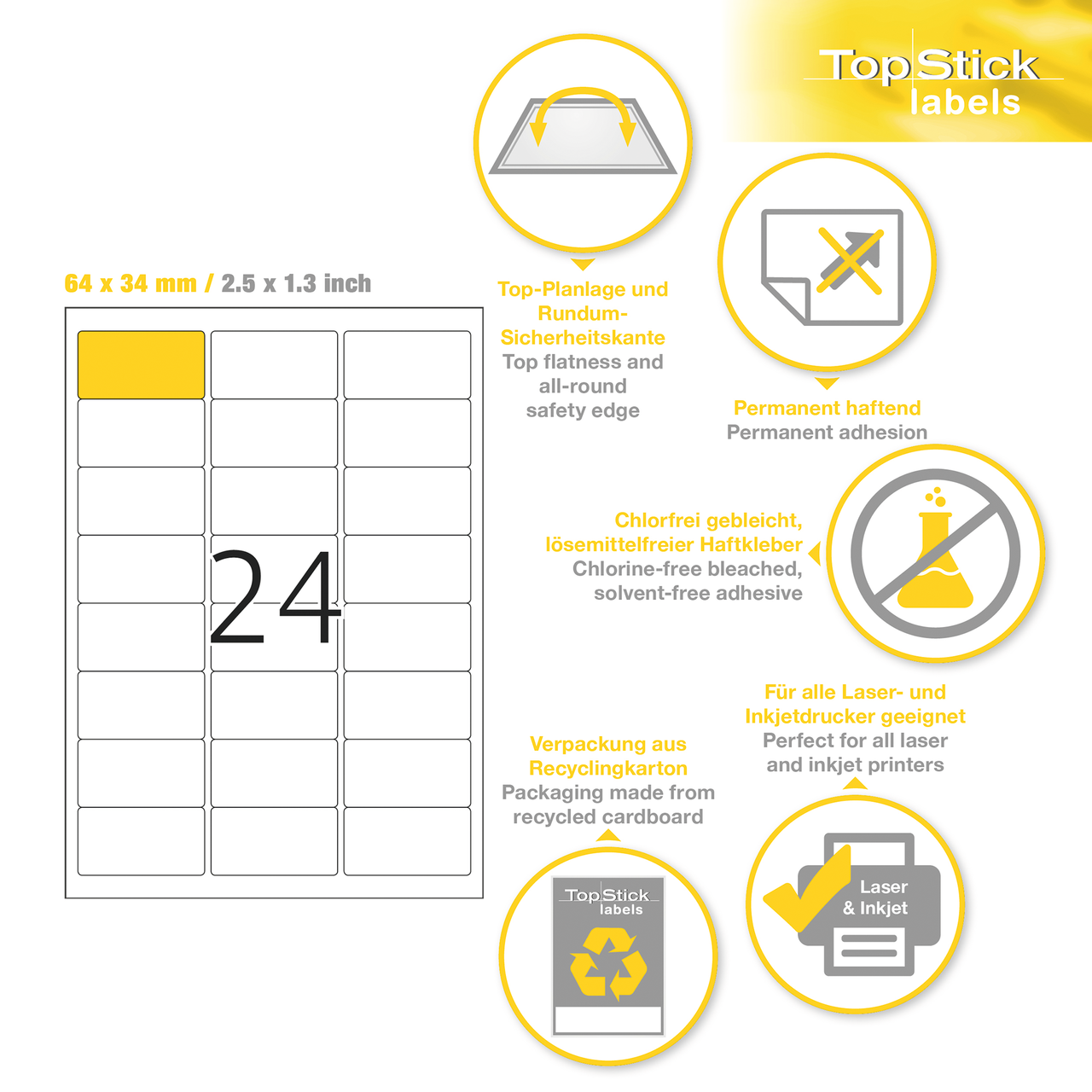 TopStick labels

64 x 34 mm / 2.5 x 1.3 inch

24

Top-Planlage und Rundum-Sicherheitskante
Top flatness and all-round safety edge

Permanent haftend
Permanent adhesion

Chlorfrei gebleicht, lösemittelfreier Haftkleber
Chlorine-free bleached, solvent-free adhesive

Für alle Laser- und Inkjetdrucker geeignet
Perfect for all laser and inkjet printers

Verpackung aus Recyclingkarton
Packaging made from recycled cardboard

TopStick labels

Laser & Inkjet