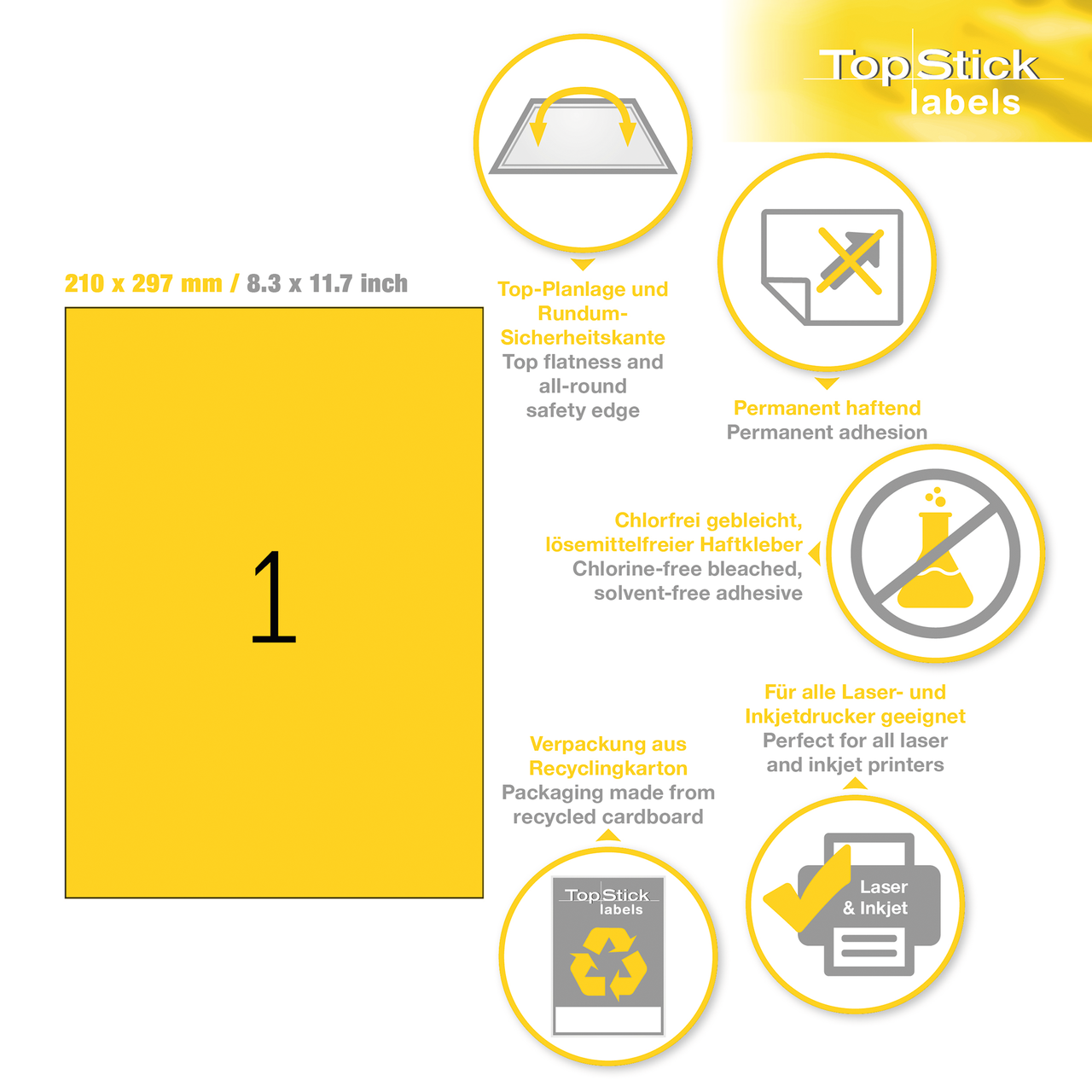 TopStick labels

210 x 297 mm / 8.3 x 11.7 inch

1

Top-Planlage und Rundum-Sicherheitskante
Top flatness and all-round safety edge

Permanent haftend
Permanent adhesion

Chlorfrei gebleicht, lösemittelfreier Haftkleber
Chlorine-free bleached, solvent-free adhesive

Für alle Laser- und Inkjetdrucker geeignet
Perfect for all laser and inkjet printers

Verpackung aus Recyclingkarton
Packaging made from recycled cardboard

TopStick labels

Laser & Inkjet