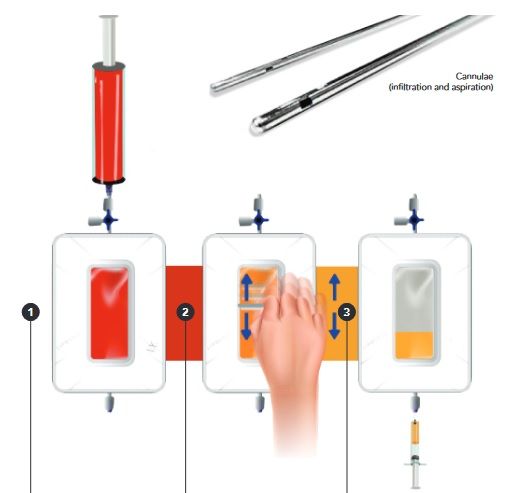 Cannulae
(infiltration and aspiration)

1

2

3