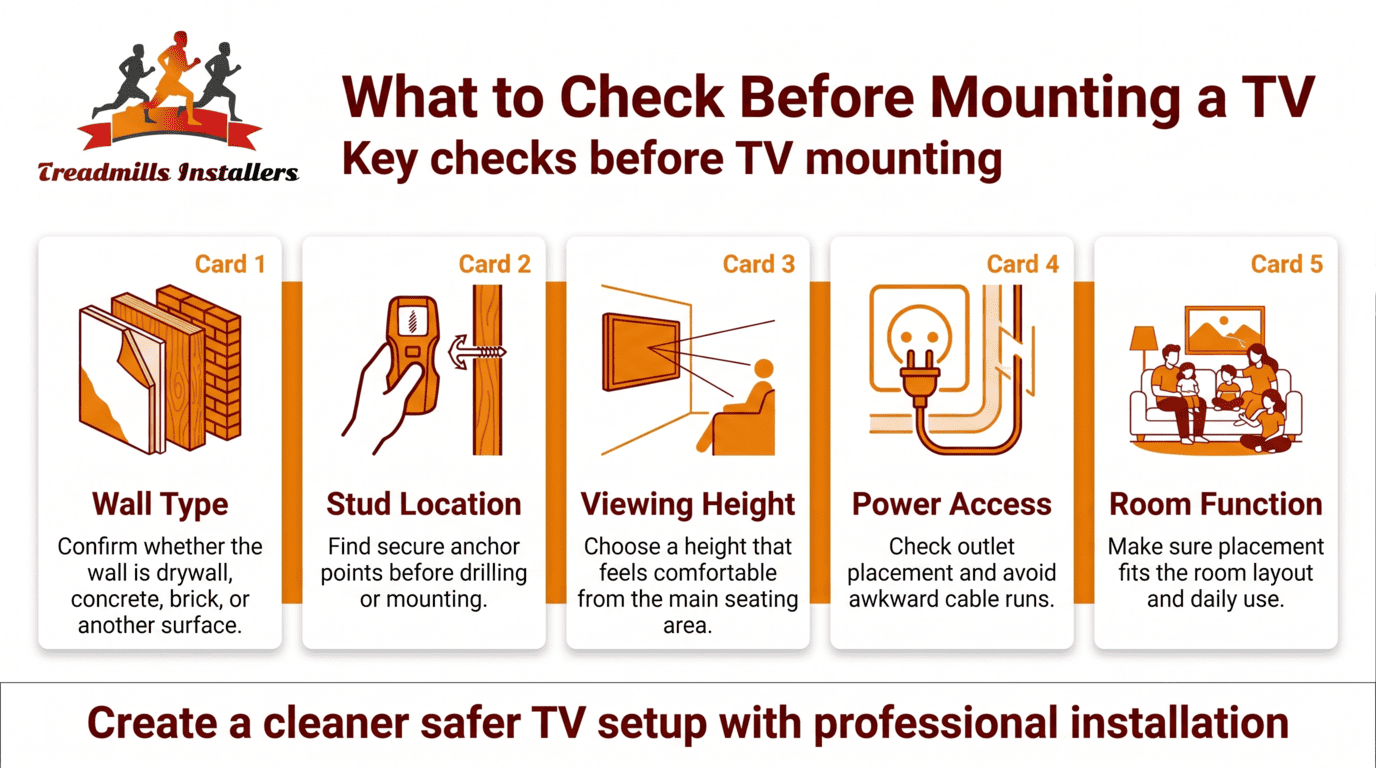 Treadmills Installers

What to Check Before Mounting a TV
Key checks before TV mounting

Card 1
Wall Type
Confirm whether the wall is drywall, concrete, brick, or another surface.

Card 2
Stud Location
Find secure anchor points before drilling or mounting.

Card 3
Viewing Height
Choose a height that feels comfortable from the main seating area.

Card 4
Power Access
Check outlet placement and avoid awkward cable runs.

Card 5
Room Function
Make sure placement fits the room layout and daily use.

Create a cleaner safer TV setup with professional installation