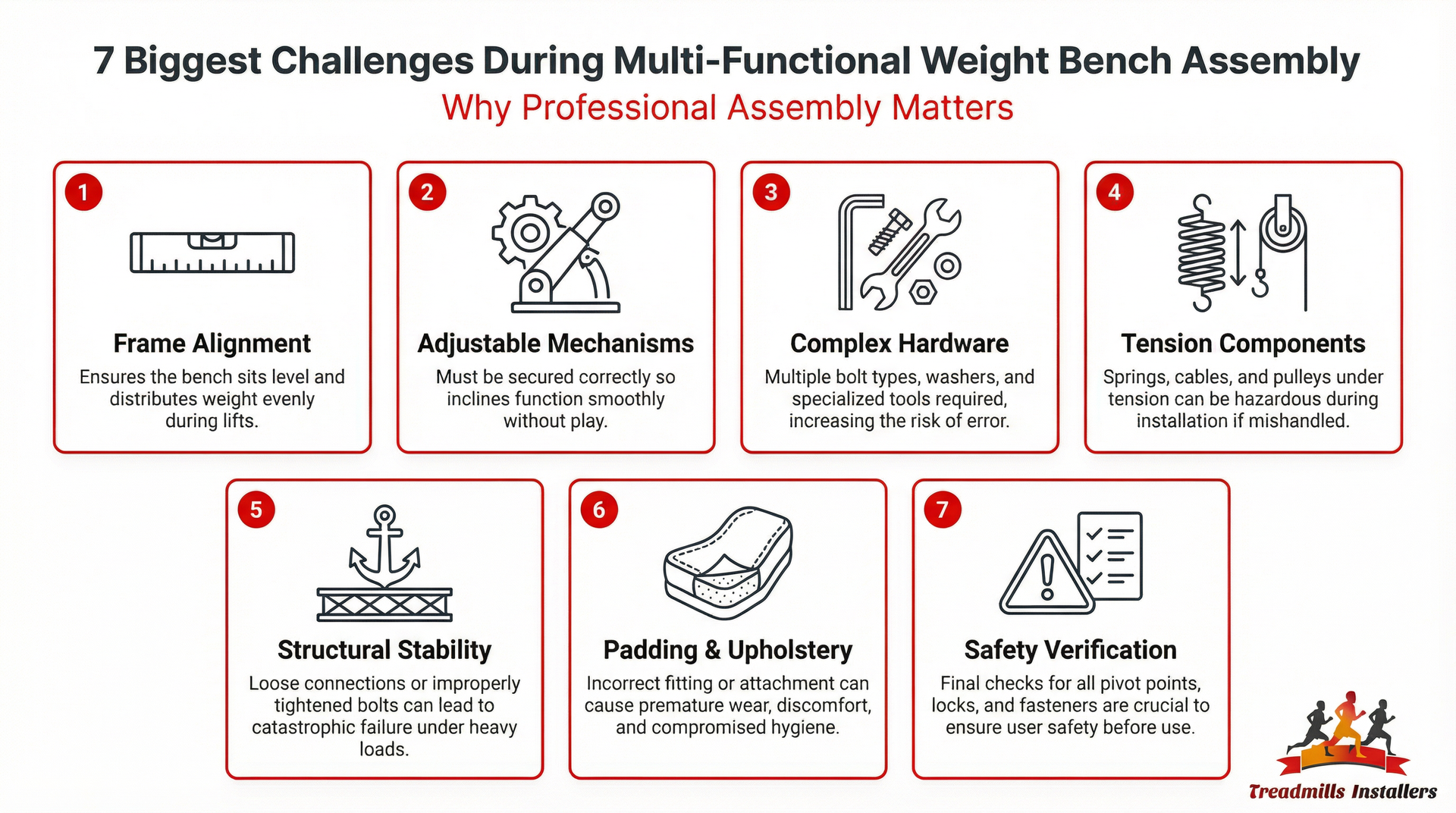 7 Biggest Challenges During Multi-Functional Weight Bench Assembly

Why Professional Assembly Matters

1

Frame Alignment

Ensures the bench sits level and distributes weight evenly during lifts.

2

Adjustable Mechanisms

Must be secured correctly so inclines function smoothly without play.

3

Complex Hardware

Multiple bolt types, washers, and specialized tools required, increasing the risk of error.

4

Tension Components

Springs, cables, and pulleys under tension can be hazardous during installation if mishandled.

5

Structural Stability

Loose connections or improperly tightened bolts can lead to catastrophic failure under heavy loads.

6

Padding & Upholstery

Incorrect fitting or attachment can cause premature wear, discomfort, and compromised hygiene.

7

Safety Verification

Final checks for all pivot points, locks, and fasteners are crucial to ensure user safety before use.

Treadmills Installers