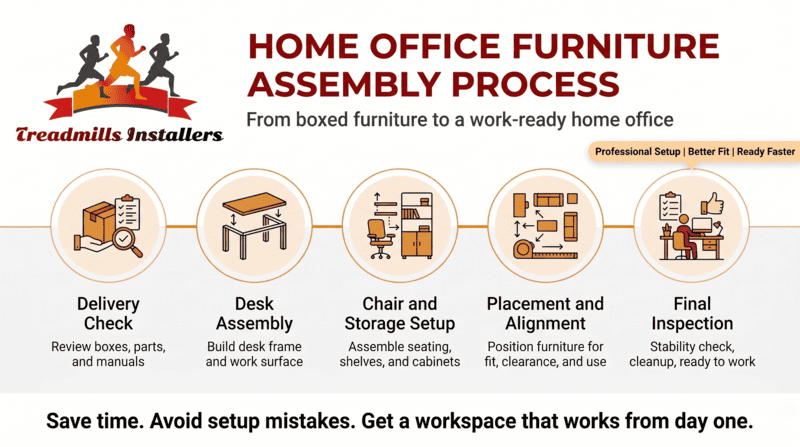 Treadmills Installers

HOME OFFICE FURNITURE ASSEMBLY PROCESS

From boxed furniture to a work-ready home office

Professional Setup | Better Fit | Ready Faster

Delivery Check
Review boxes, parts, and manuals

Desk Assembly
Build desk frame and work surface

Chair and Storage Setup
Assemble seating, shelves, and cabinets

Placement and Alignment
Position furniture for fit, clearance, and use

Final Inspection
Stability check, cleanup, ready to work

Save time. Avoid setup mistakes. Get a workspace that works from day one.