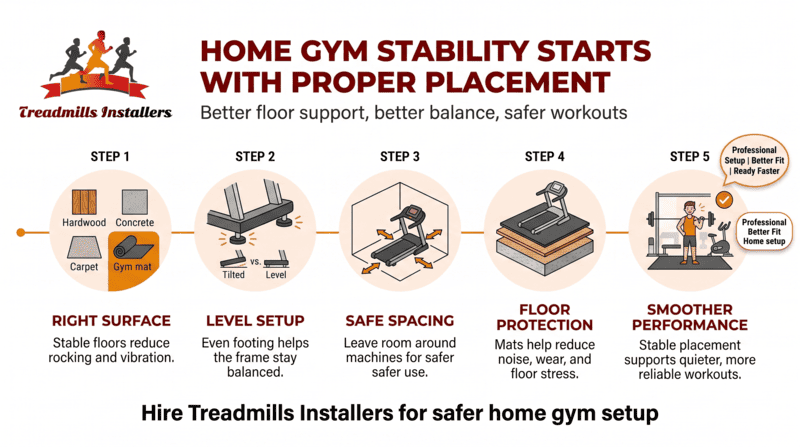 Treadmills Installers

HOME GYM STABILITY STARTS WITH PROPER PLACEMENT

Better floor support, better balance, safer workouts

STEP 1

Hardwood
Concrete
Carpet
Gym mat

RIGHT SURFACE

Stable floors reduce rocking and vibration.

STEP 2

Tilted vs. Level

LEVEL SETUP

Even footing helps the frame stay balanced.

STEP 3

SAFE SPACING

Leave room around machines for safer safer use.

STEP 4

FLOOR PROTECTION

Mats help reduce noise, wear, and floor stress.

STEP 5

Professional Setup | Better Fit | Ready Faster

Professional Better Fit Home setup

SMOOTHER PERFORMANCE

Stable placement supports quieter, more reliable workouts.

Hire Treadmills Installers for safer home gym setup