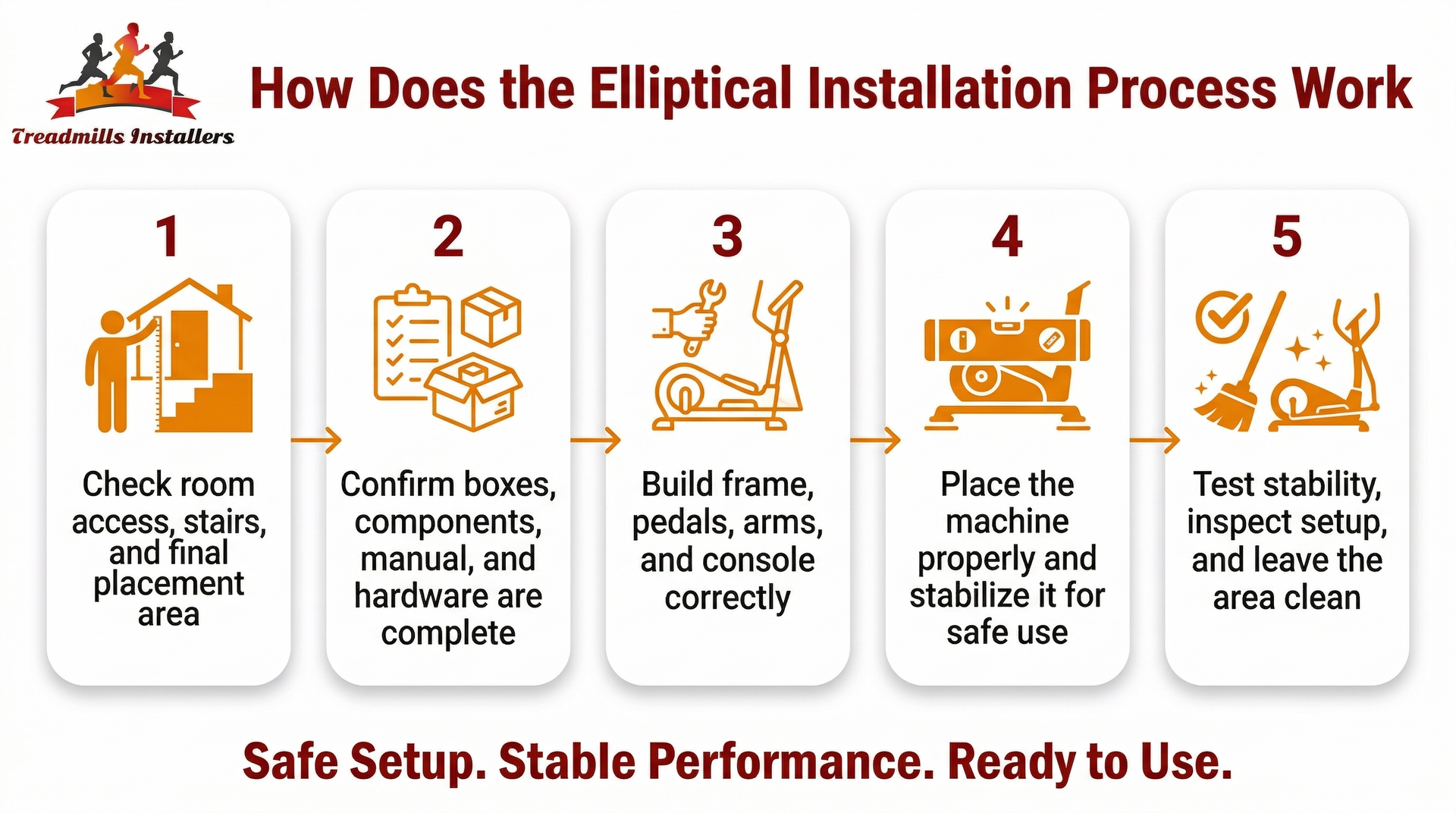 Treadmills Installers

How Does the Elliptical Installation Process Work

1

Check room access, stairs, and final placement area

2

Confirm boxes, components, manual, and hardware are complete

3

Build frame, pedals, arms, and console correctly

4

Place the machine properly and stabilize it for safe use

5

Test stability, inspect setup, and leave the area clean

Safe Setup. Stable Performance. Ready to Use.