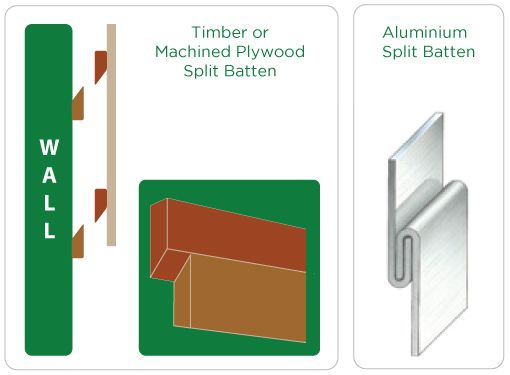 WALL

Timber or Machined Plywood Split Batten

Aluminium Split Batten