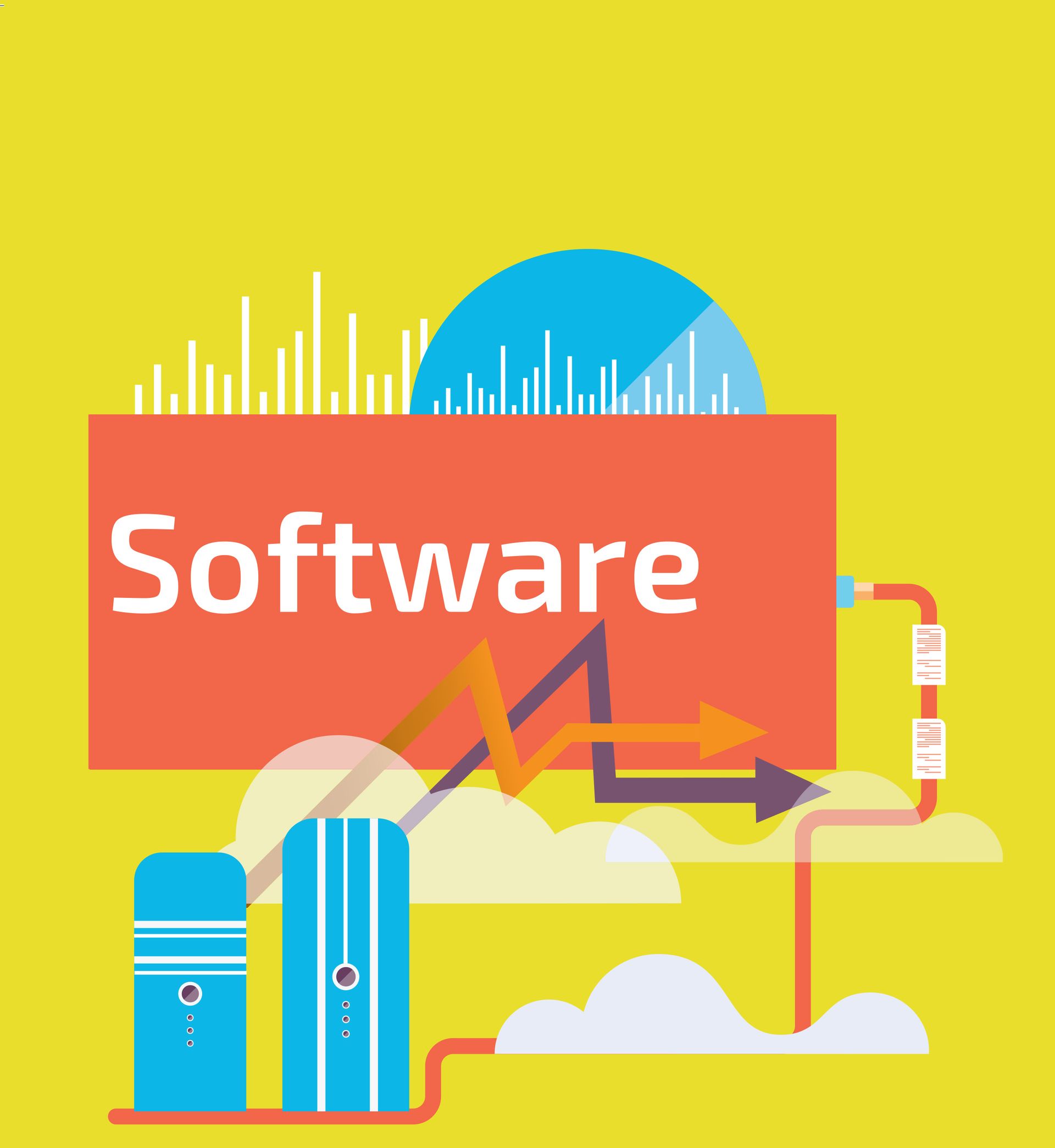 Software