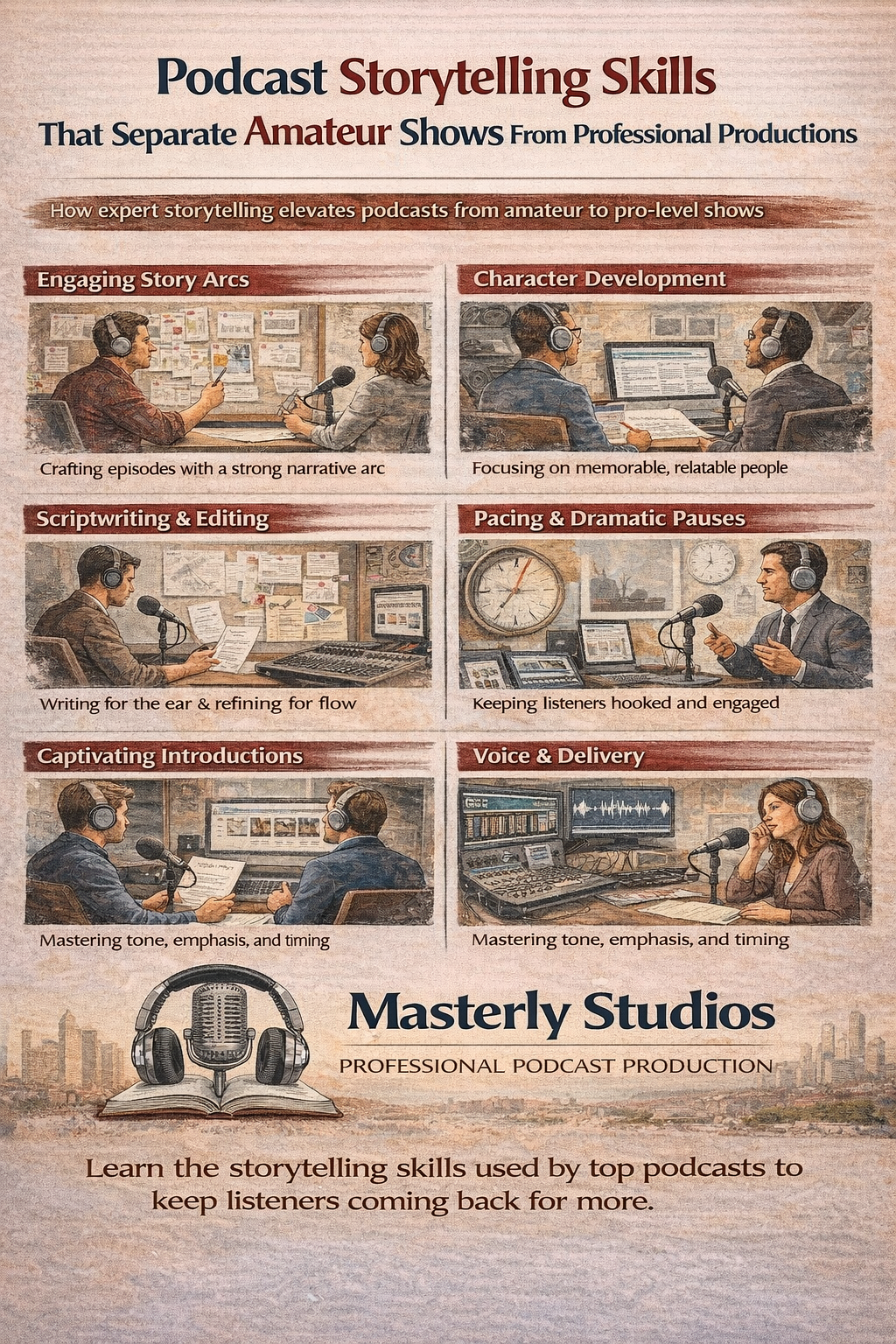 Podcast Storytelling Skills
That Separate Amateur Shows From Professional Productions

How expert storytelling elevates podcasts from amateur to pro-level shows

Engaging Story Arcs

Crafting episodes with a strong narrative arc

Character Development

Focusing on memorable, relatable people

Scriptwriting & Editing

Writing for the ear & refining for flow

Pacing & Dramatic Pauses

Keeping listeners hooked and engaged

Captivating Introductions

Mastering tone, emphasis, and timing

Voice & Delivery

Mastering tone, emphasis, and timing

Masterly Studios
PROFESSIONAL PODCAST PRODUCTION

Learn the storytelling skills used by top podcasts to keep listeners coming back for more.