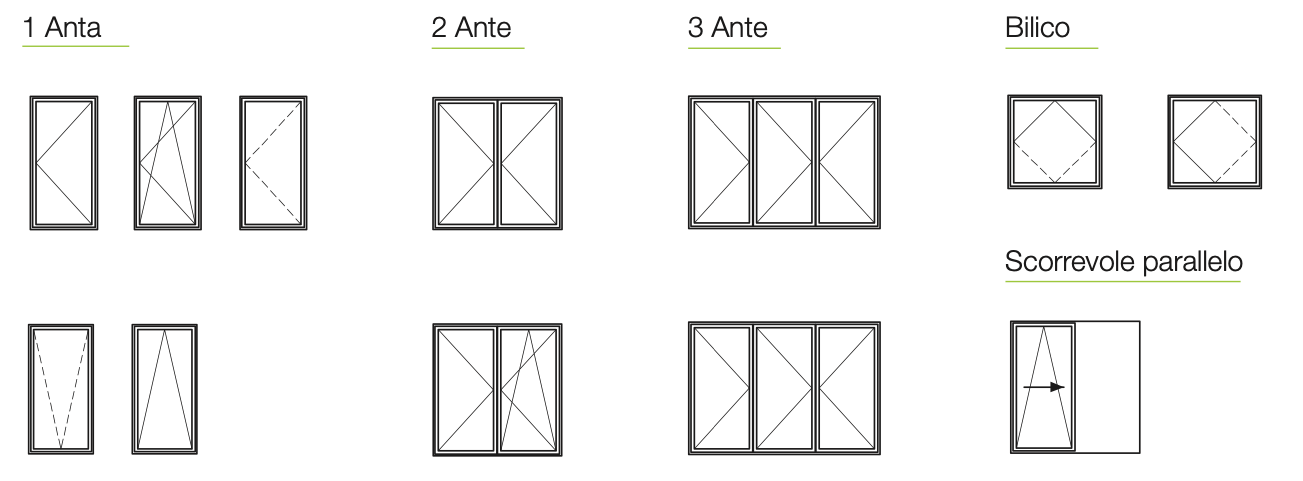 1 Anta

2 Ante

3 Ante

Bilico

Scorrevole parallelo