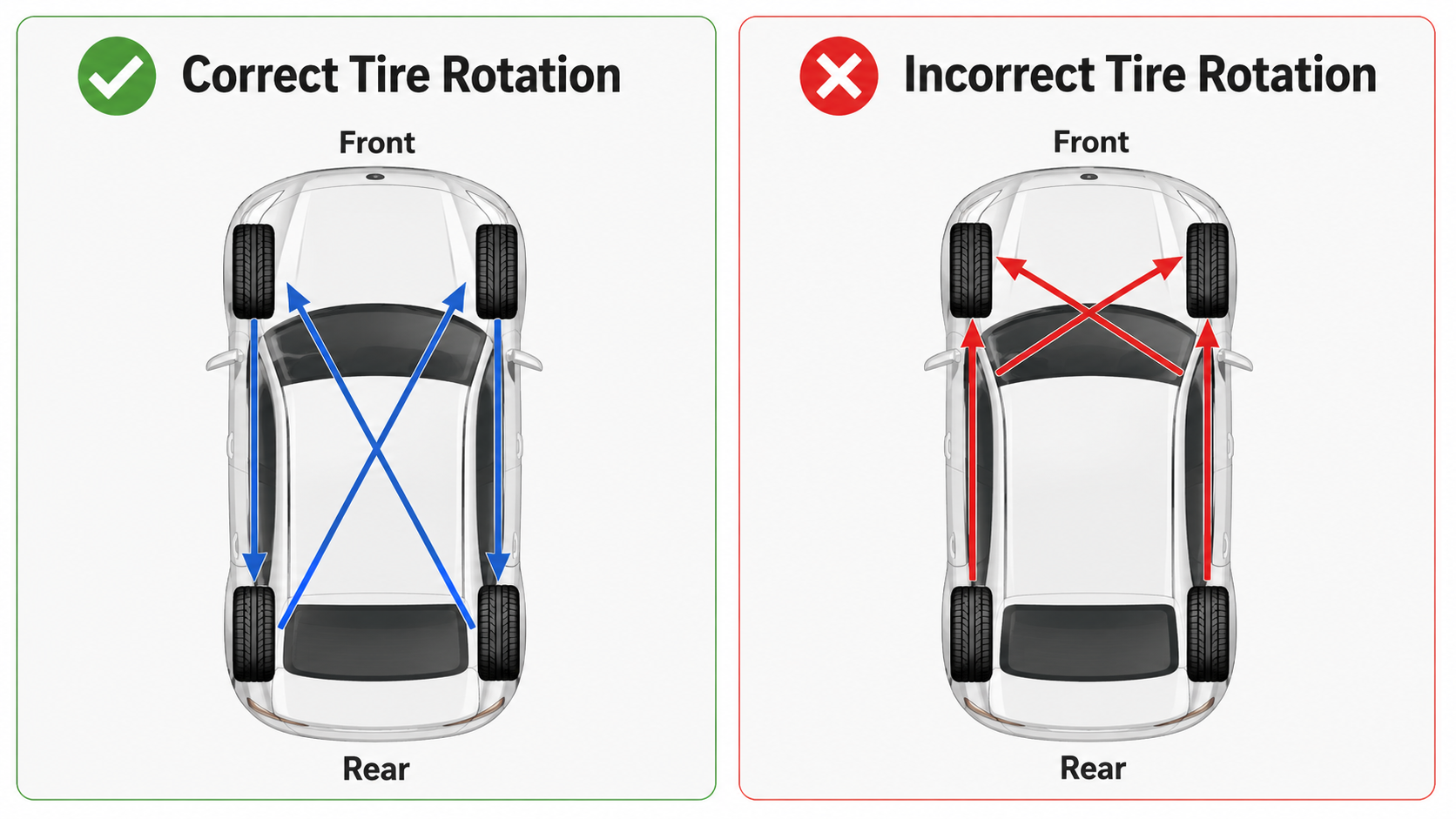 Correct Tire Rotation

Front

Rear

Incorrect Tire Rotation

Front

Rear