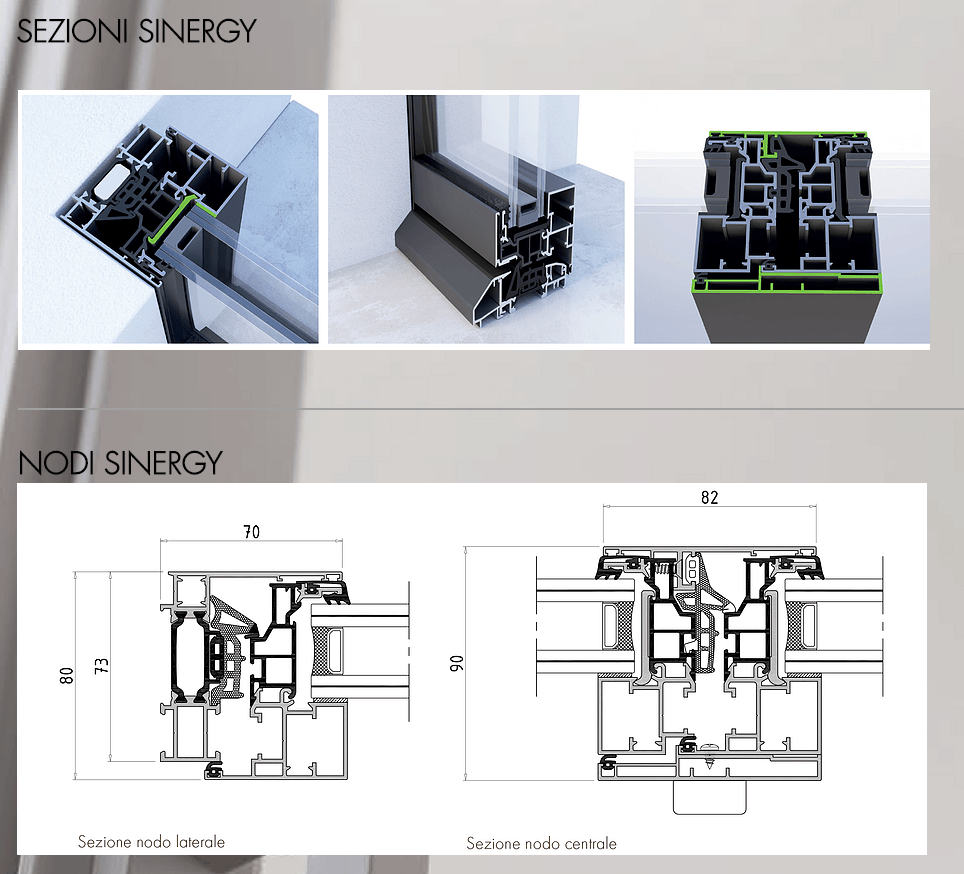 SEZIONI SINERGY

NODI SINERGY

70

80

73

Sezione nodo laterale

82

90

Sezione nodo centrale