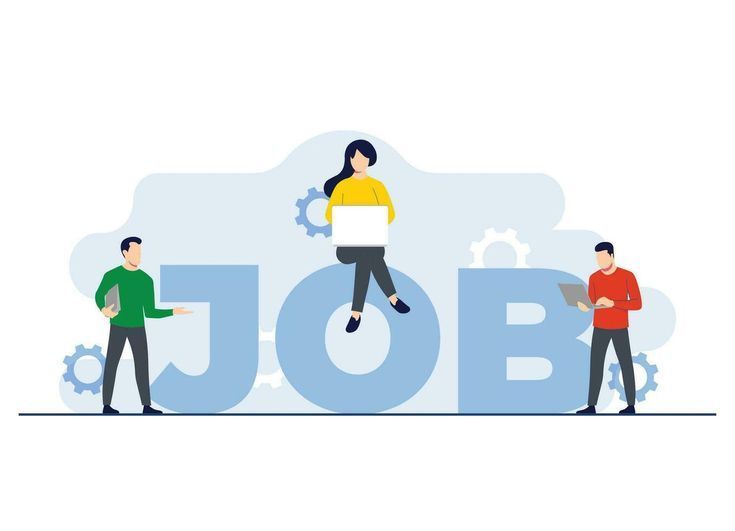 JOB