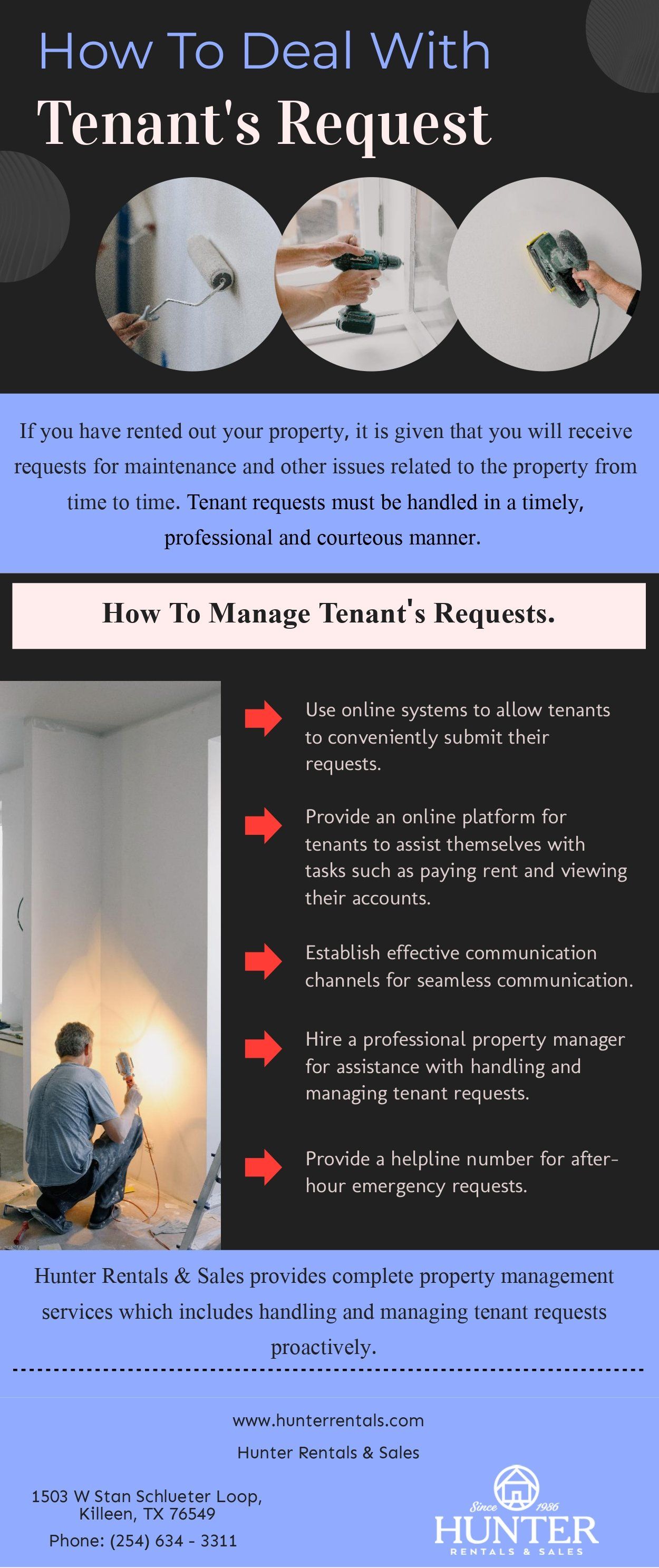 How To Deal With

Tenant's Request

If you have rented out your property, it is given that you will receive requests for maintenance and other issues related to the property from time to time. Tenant requests must be handled in a timely, professional and courteous manner.

How To Manage Tenant's Requests.

Use online systems to allow tenants to conveniently submit their requests.

Provide an online platform for tenants to assist themselves with tasks such as paying rent and viewing their accounts.

Establish effective communication channels for seamless communication.

Hire a professional property manager for assistance with handling and managing tenant requests.

Provide a helpline number for after-hour emergency requests.

Hunter Rentals & Sales provides complete property management services which includes handling and managing tenant requests proactively.

www.hunterrentals.com

Hunter Rentals & Sales

1503 W Stan Schlueter Loop, Killeen, TX 76549

Phone: (254) 634 - 3311

Since 1986
HUNTER
RENTALS & SALES