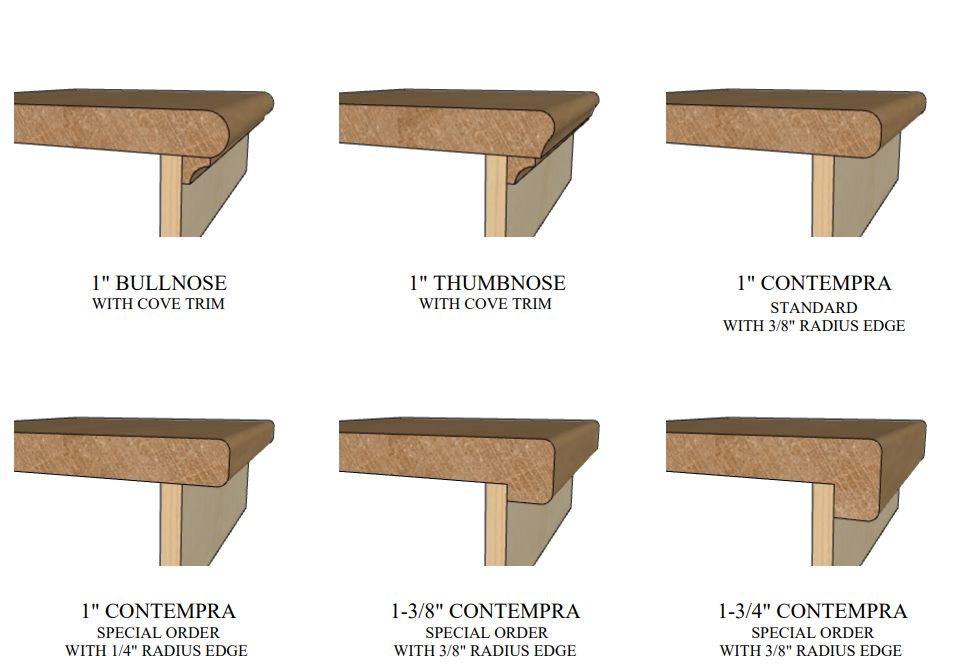 1" BULLNOSE
WITH COVE TRIM

1" THUMBNOSE
WITH COVE TRIM

1" CONTEMPRA
STANDARD
WITH 3/8" RADIUS EDGE

1" CONTEMPRA
SPECIAL ORDER
WITH 1/4" RADIUS EDGE

1-3/8" CONTEMPRA
SPECIAL ORDER
WITH 3/8" RADIUS EDGE

1-3/4" CONTEMPRA
SPECIAL ORDER
WITH 3/8" RADIUS EDGE