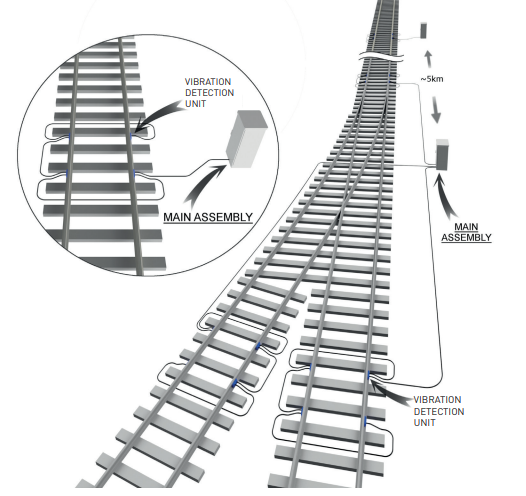 VIBRATION DETECTION UNIT

MAIN ASSEMBLY

~5km

MAIN ASSEMBLY

VIBRATION DETECTION UNIT