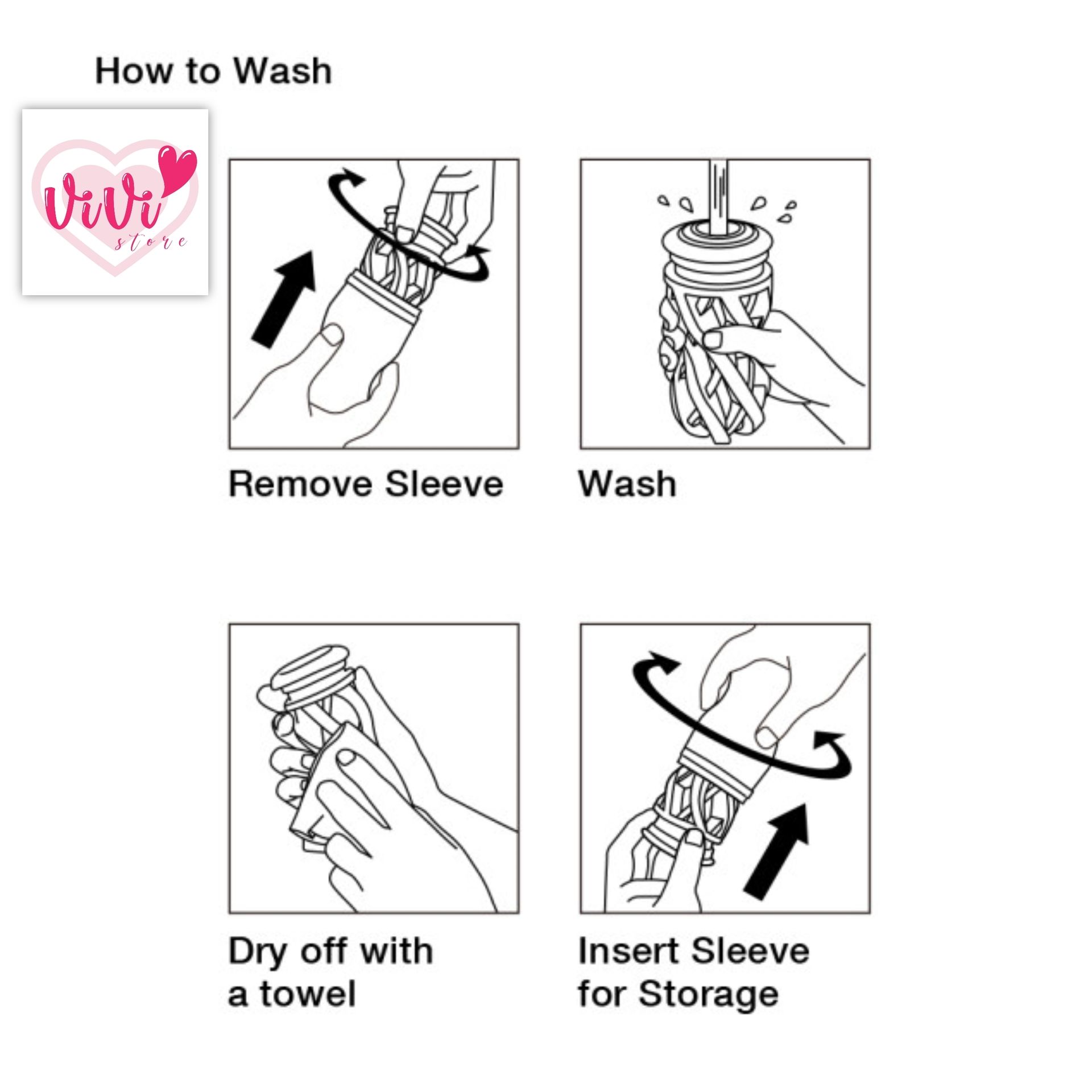 How to Wash

ViVi
store

Remove Sleeve

Wash

Dry off with a towel

Insert Sleeve for Storage