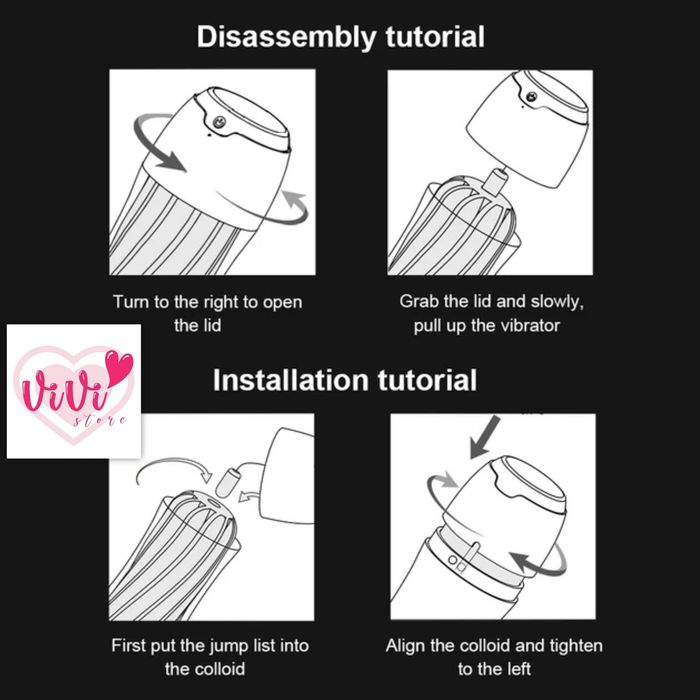 Disassembly tutorial

Turn to the right to open the lid

Grab the lid and slowly, pull up the vibrator

ViVi store

Installation tutorial

First put the jump list into the colloid

Align the colloid and tighten to the left