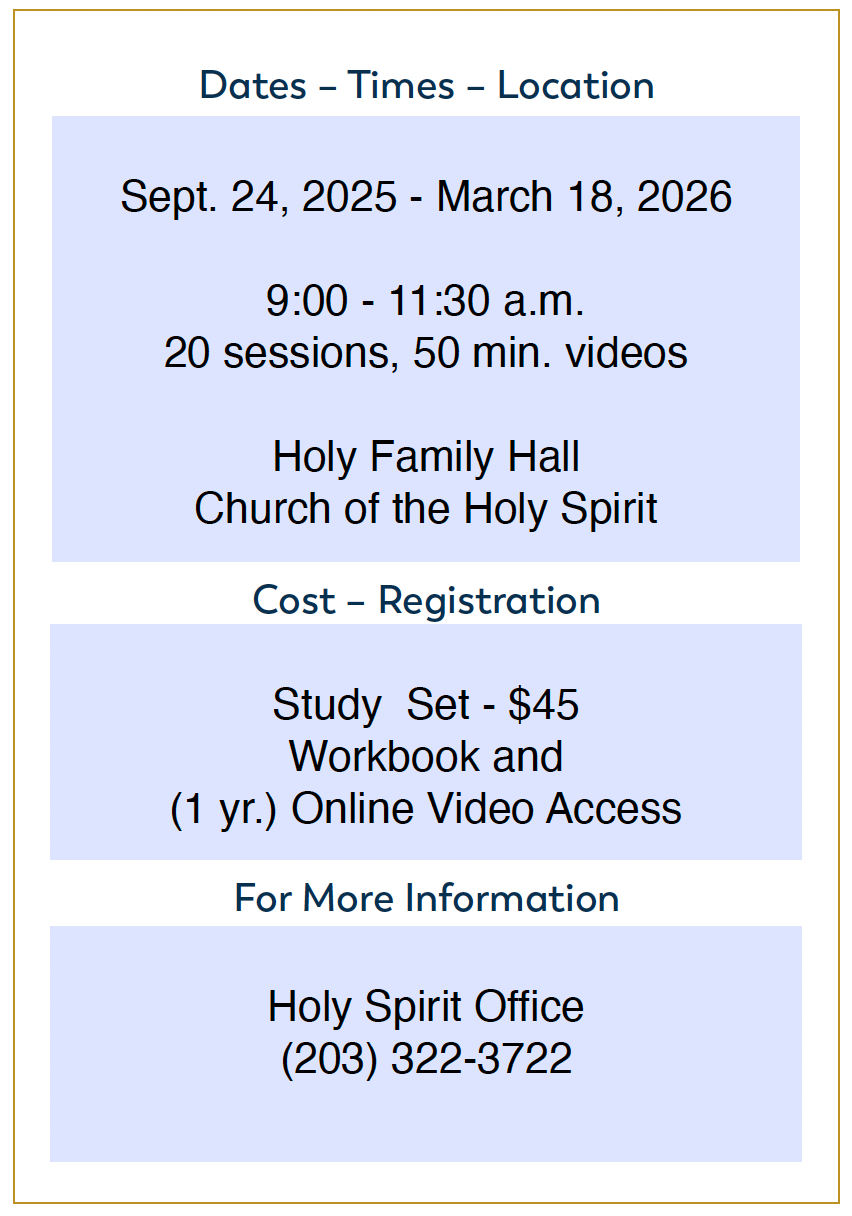 Dates – Times – Location

Sept. 24, 2025 - March 18, 2026

9:00 - 11:30 a.m.
20 sessions, 50 min. videos

Holy Family Hall
Church of the Holy Spirit

Cost – Registration

Study Set - $45
Workbook and
(1 yr.) Online Video Access

For More Information

Holy Spirit Office
(203) 322-3722