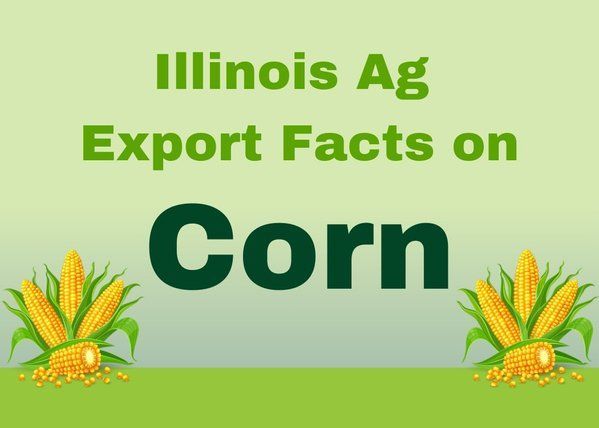 Illinois Ag Export Facts on

Corn