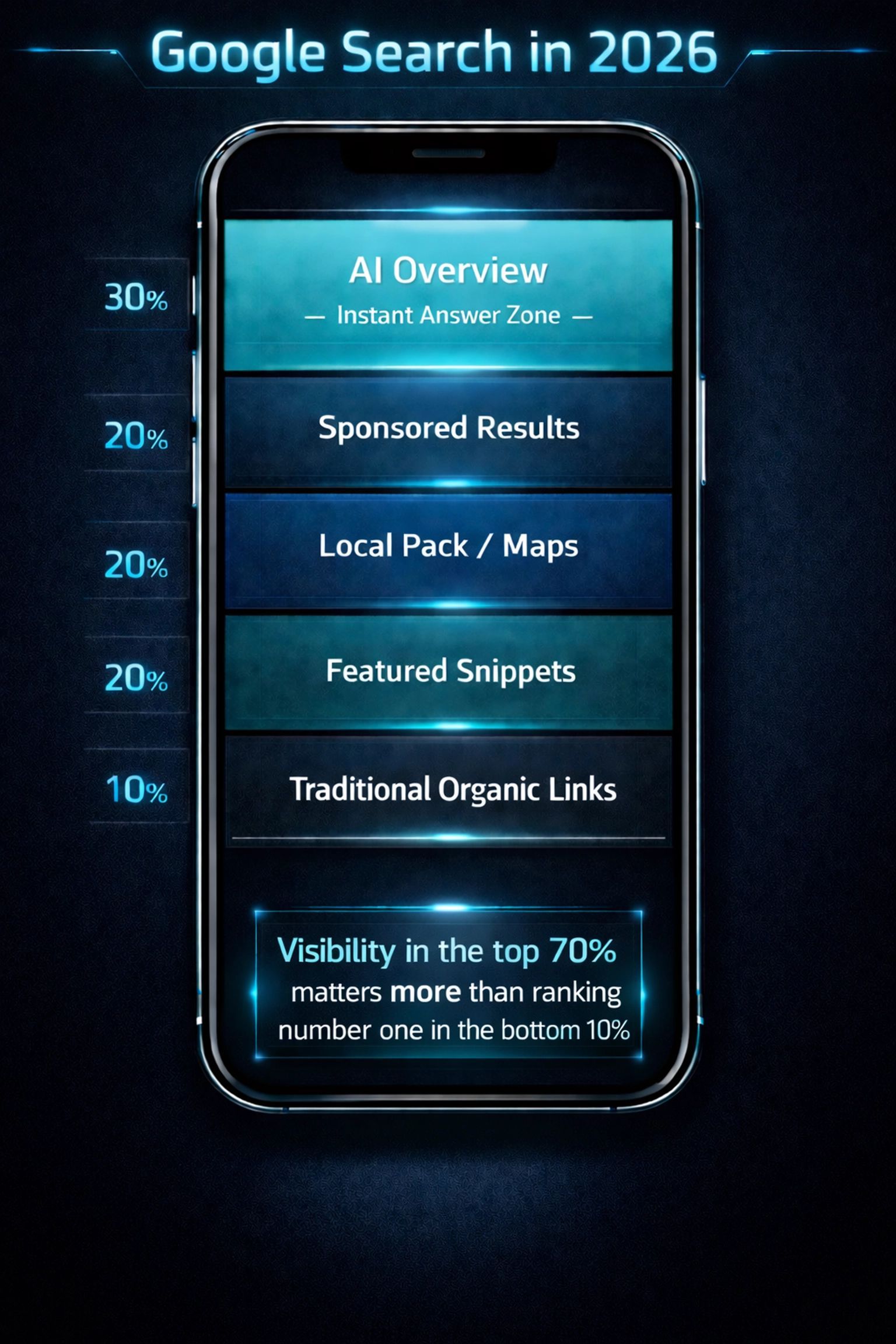 Google Search in 2026

30%

AI Overview
— Instant Answer Zone —

20%

Sponsored Results

20%

Local Pack / Maps

20%

Featured Snippets

10%

Traditional Organic Links

Visibility in the top 70% matters more than ranking number one in the bottom 10%