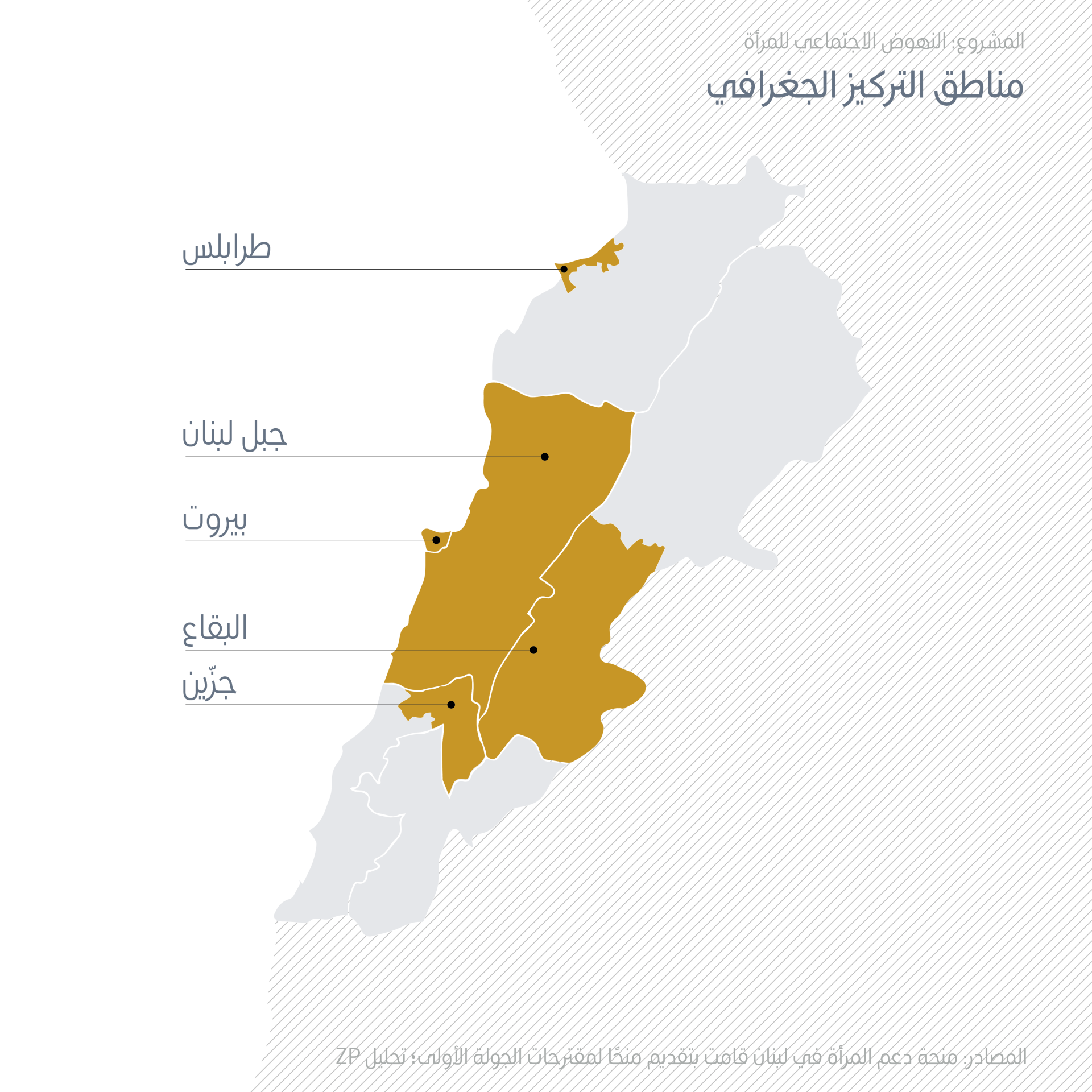 المشروع: النهوض الاجتماعي للمرأة

مناطق التركيز الجغرافي

طرابلس

جبل لبنان

بيروت

البقاع

جزّين

المصادر: منحة دعم المرأة في لبنان قامت بتقديم منحًا لمقترحات الجولة الأولى؛ تحليل ZP