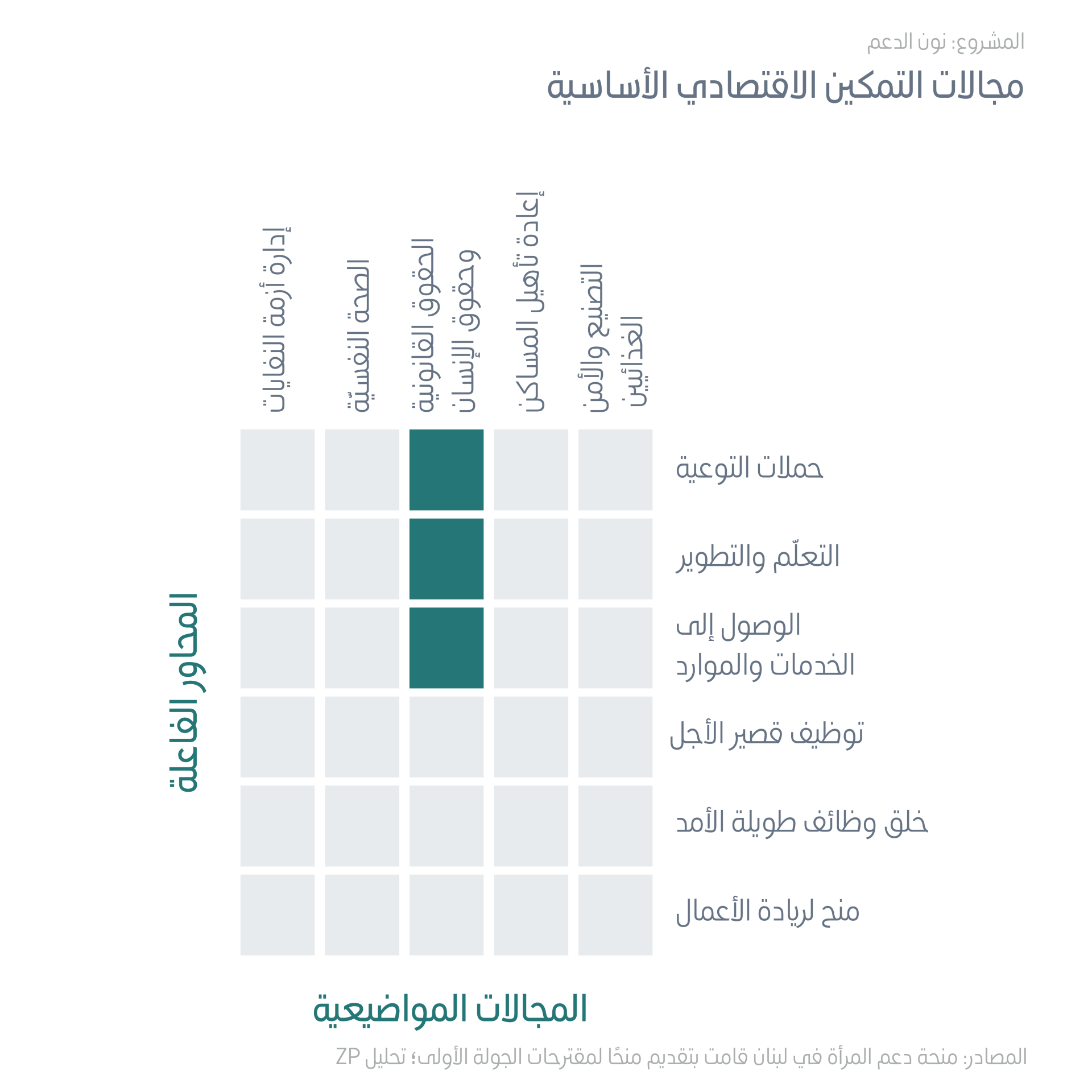 المشروع: نون الدعم

مجالات التمكين الاقتصادي الأساسية

التصنيع والأمن الغذائيين

إعادة تأهيل المساكن

الحقوق القانونية وحقوق الإنسان

الصحة النفسيّة

إدارة أزمة النفايات

حملات التوعية

التعلّم والتطوير

الوصول إلى الخدمات والموارد

توظيف قصير الأجل

خلق وظائف طويلة الأمد

منح لريادة الأعمال

المحاور الفاعلة

المجالات المواضيعية

المصادر: منحة دعم المرأة في لبنان قامت بتقديم منحًا لمقترحات الجولة الأولى؛ تحليل ZP