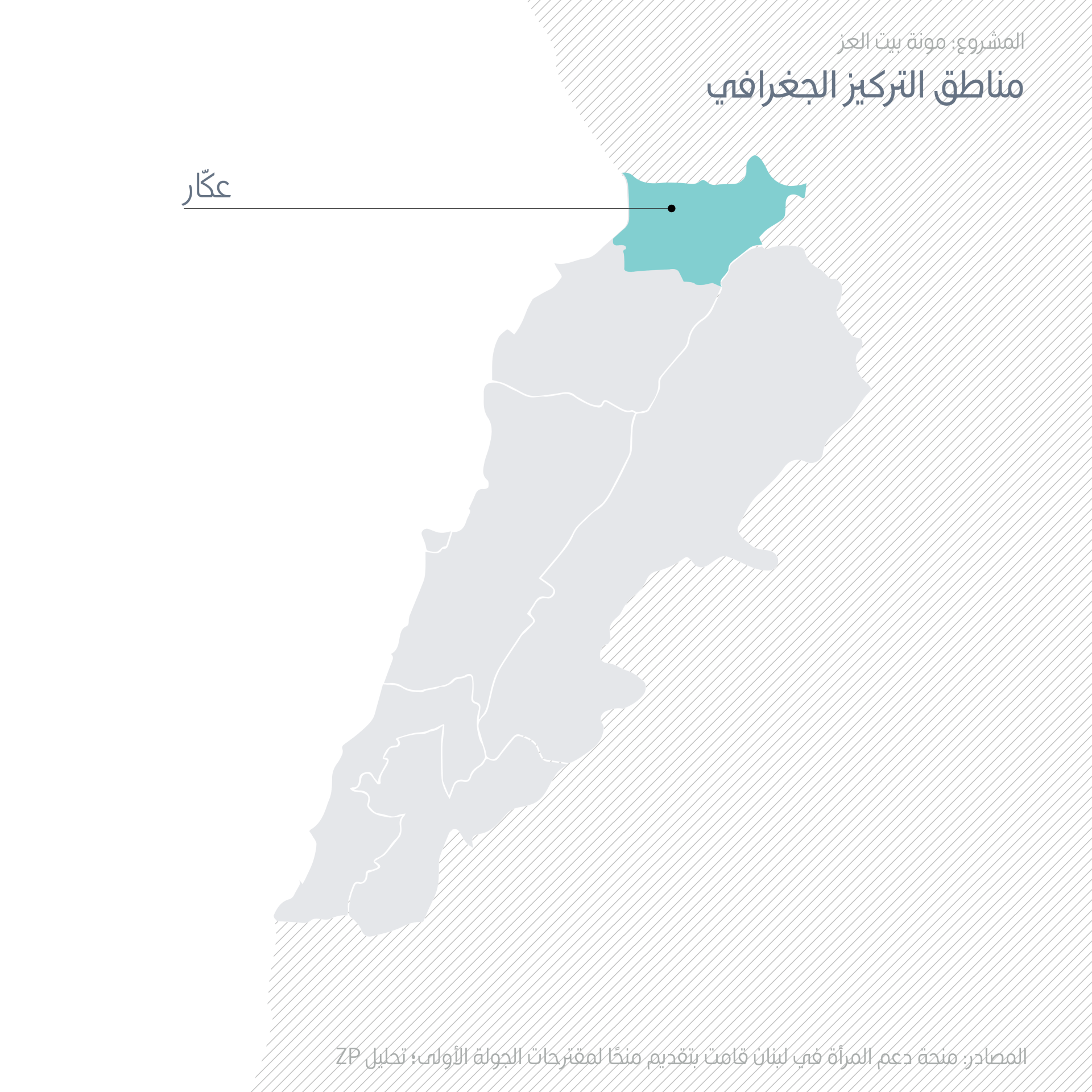 المشروع: مونة بيت العز

مناطق التركيز الجغرافي

عكّار

المصادر: منحة دعم المرأة في لبنان قامت بتقديم منحًا لمقترحات الجولة الأولى؛ تحليل ZP