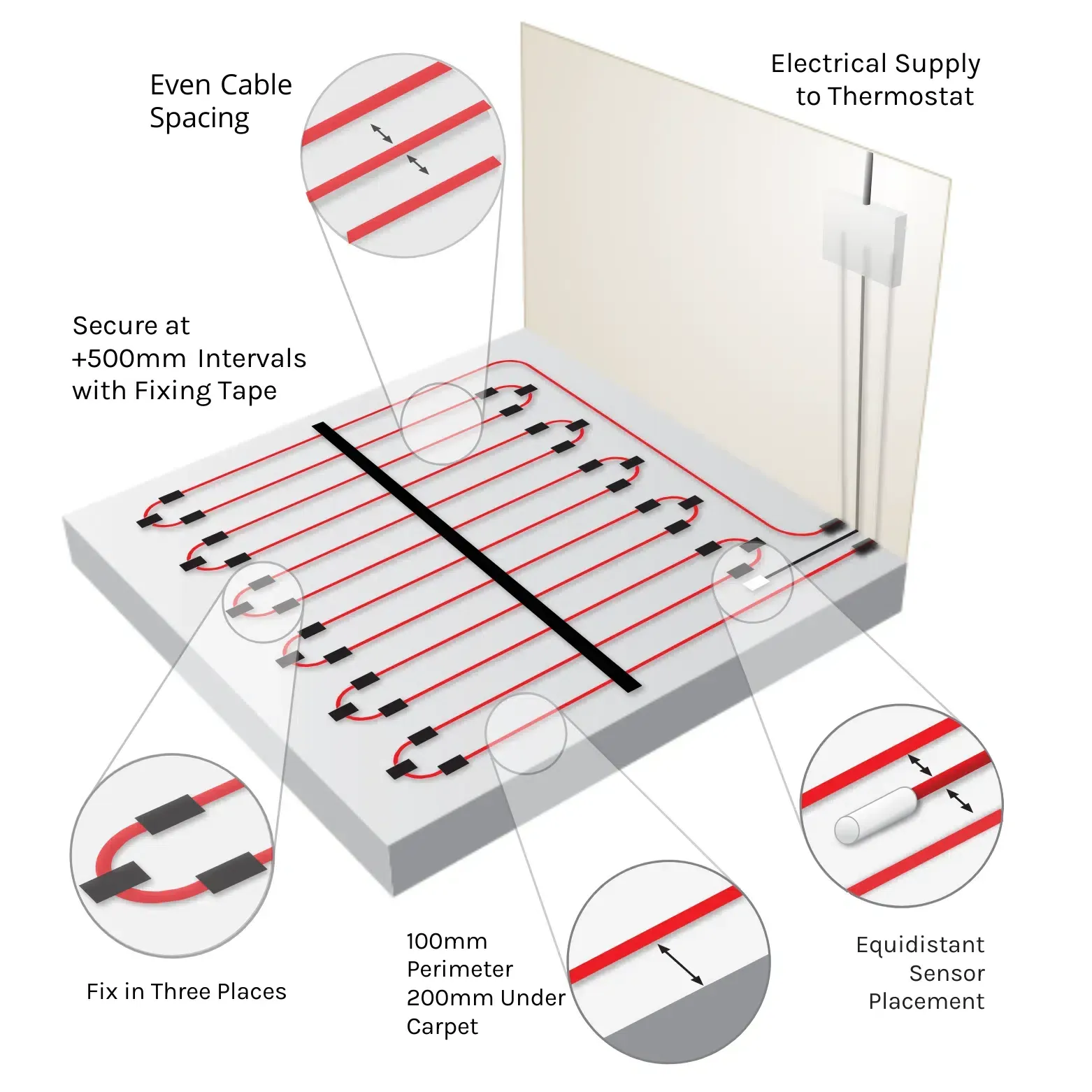 Even Cable Spacing

Electrical Supply to Thermostat

Secure at +500mm Intervals with Fixing Tape

Fix in Three Places

100mm Perimeter 200mm Under Carpet

Equidistant Sensor Placement