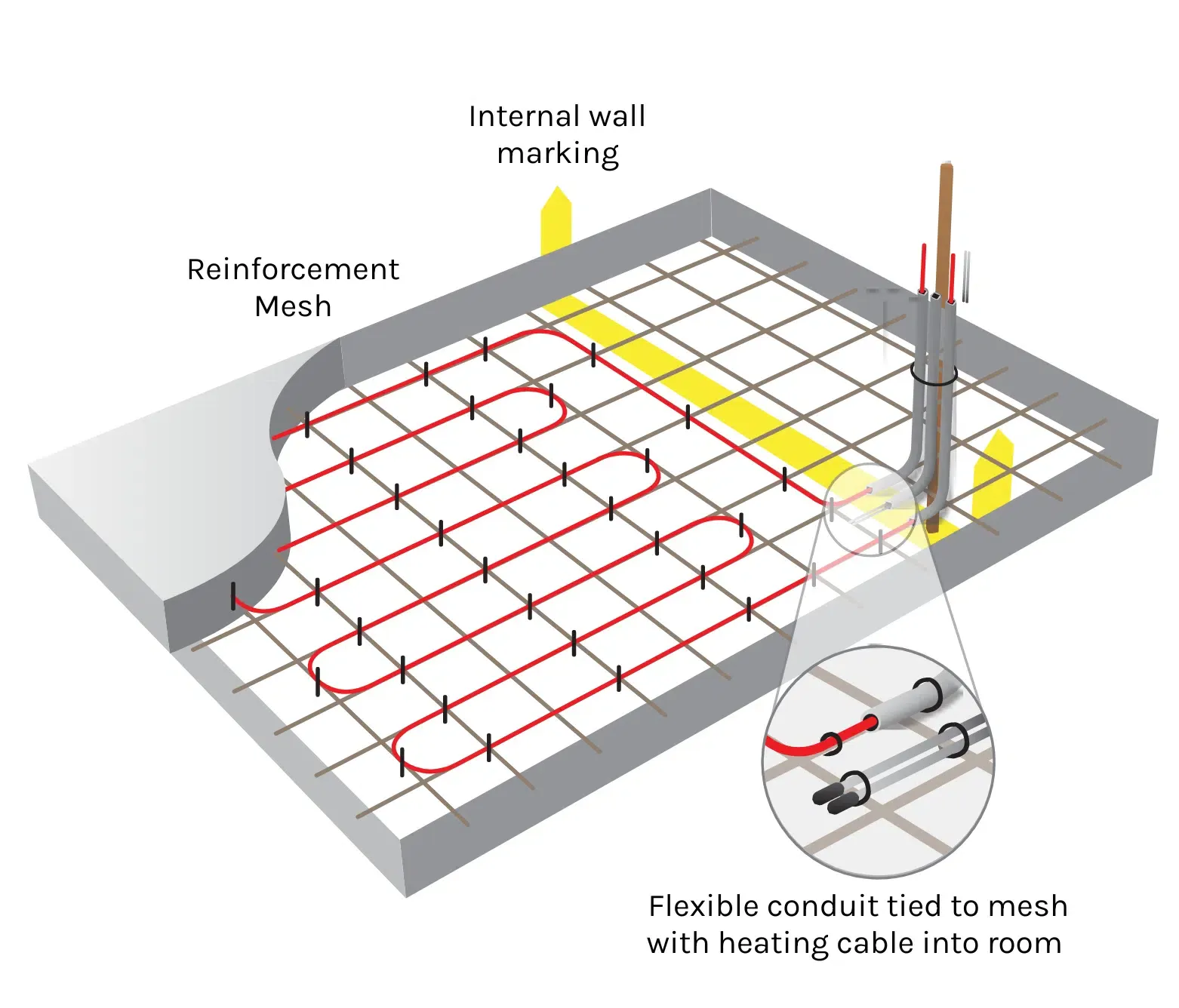 Internal wall marking

Reinforcement Mesh

Flexible conduit tied to mesh with heating cable into room