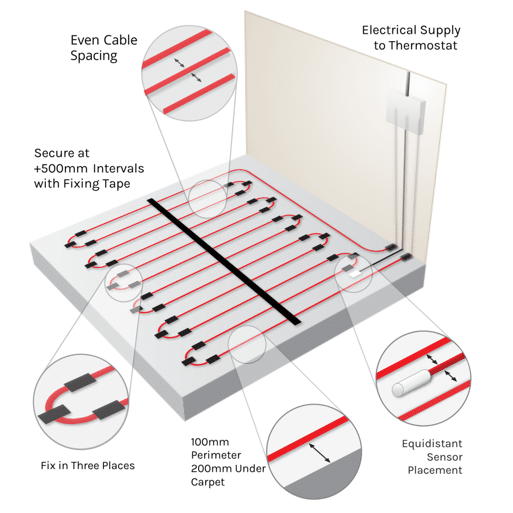 Even Cable Spacing

Electrical Supply to Thermostat

Secure at +500mm Intervals with Fixing Tape

Fix in Three Places

100mm Perimeter 200mm Under Carpet

Equidistant Sensor Placement