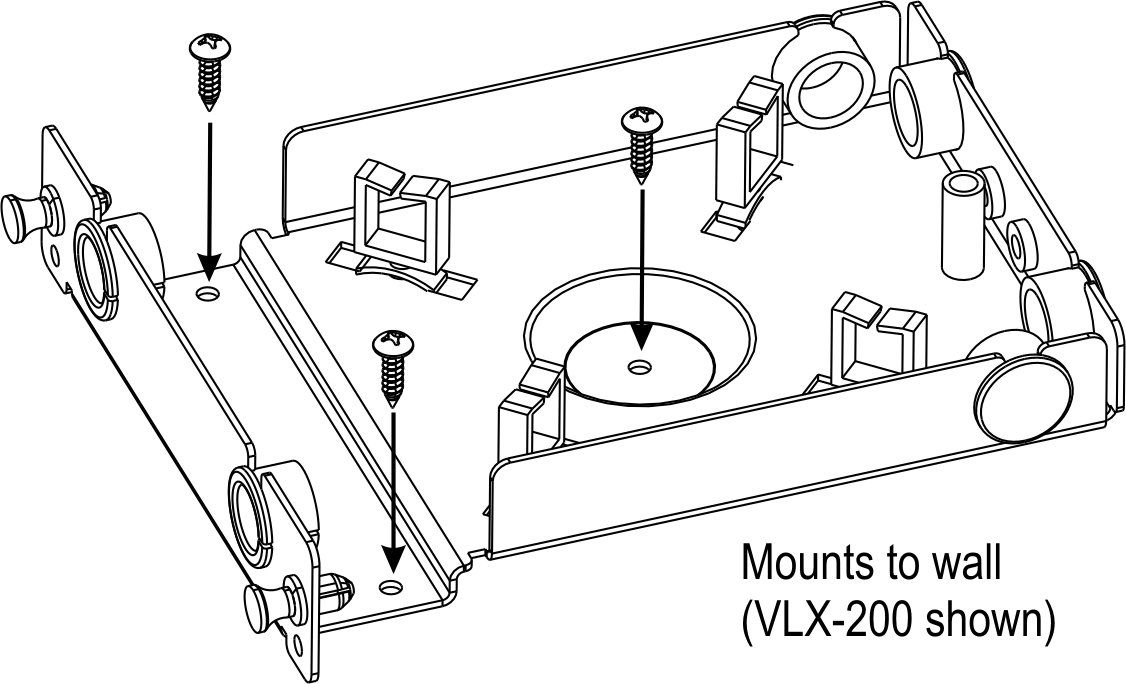 Mounts to wall
(VLX-200 shown)