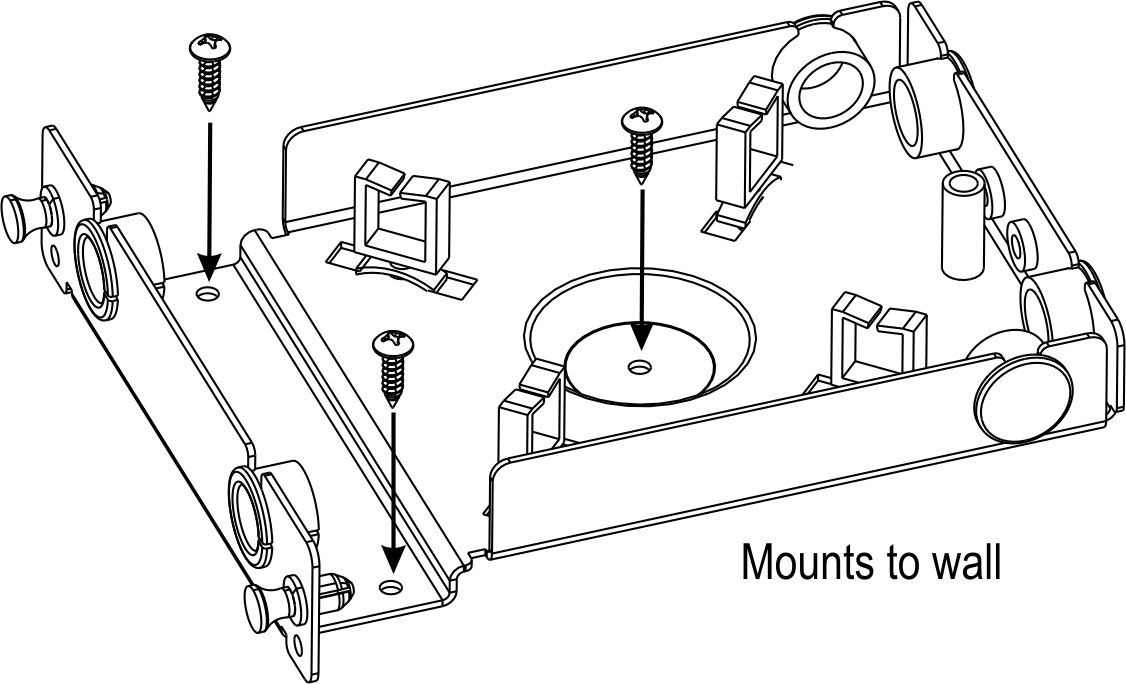 Mounts to wall