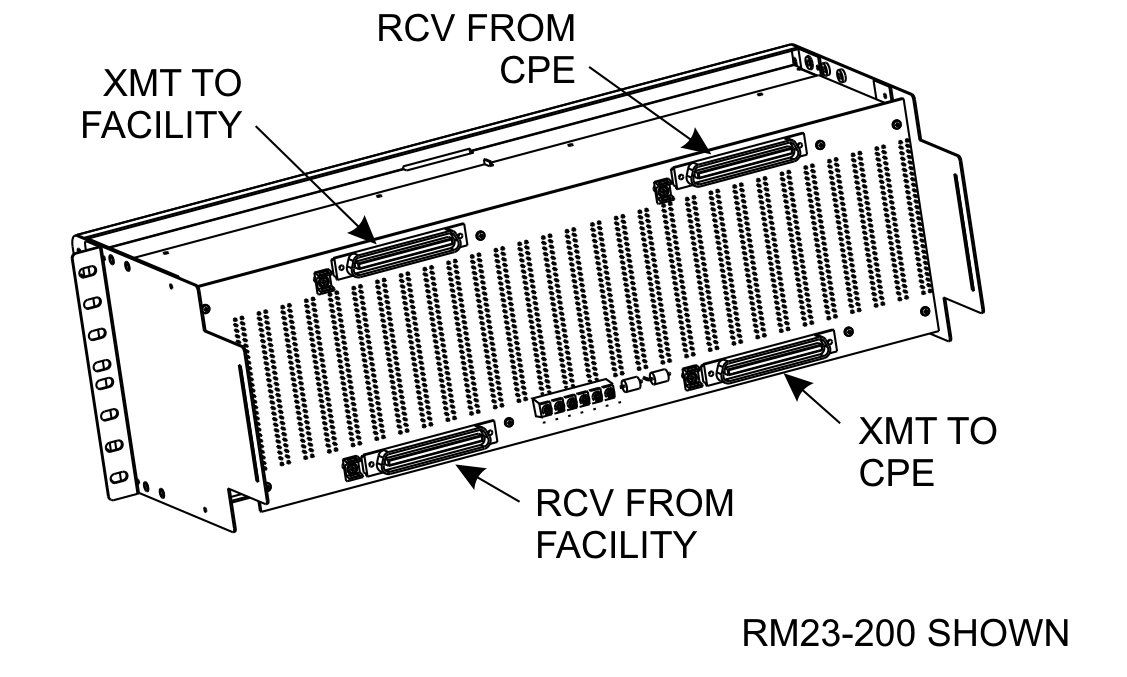 RCV FROM
CPE

XMT TO
FACILITY

XMT TO
CPE

RCV FROM
FACILITY

RM23-200 SHOWN