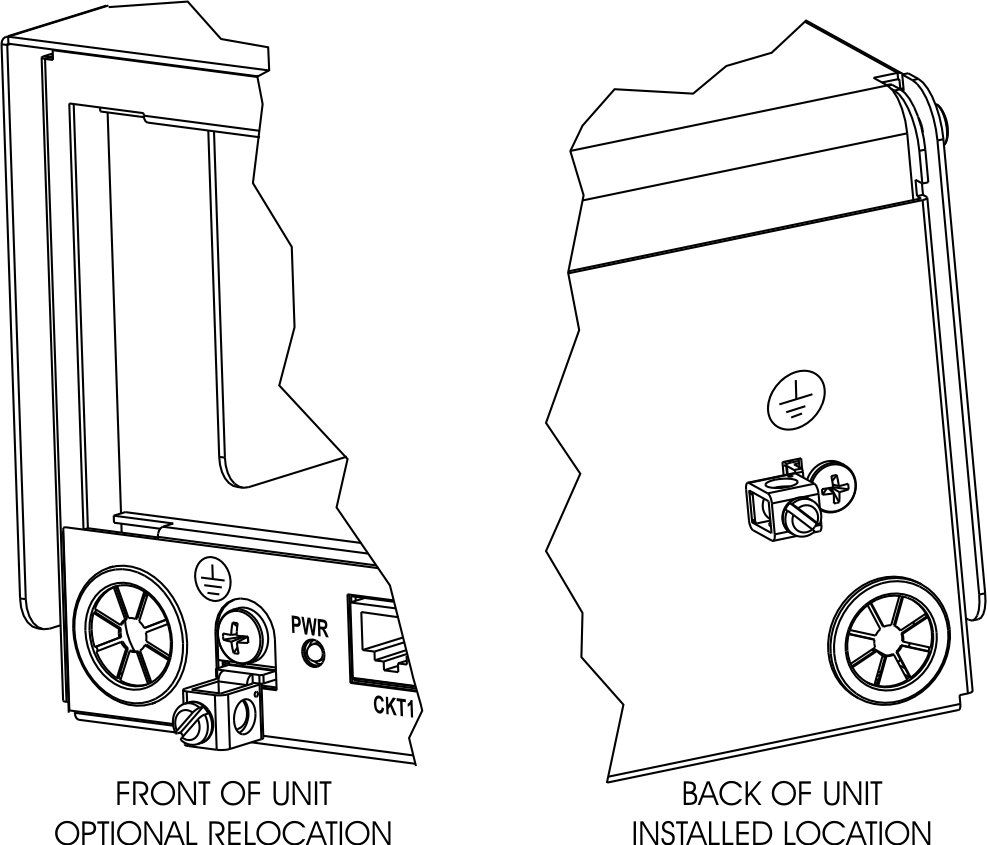 PWR

CKT1

FRONT OF UNIT
OPTIONAL RELOCATION

BACK OF UNIT
INSTALLED LOCATION