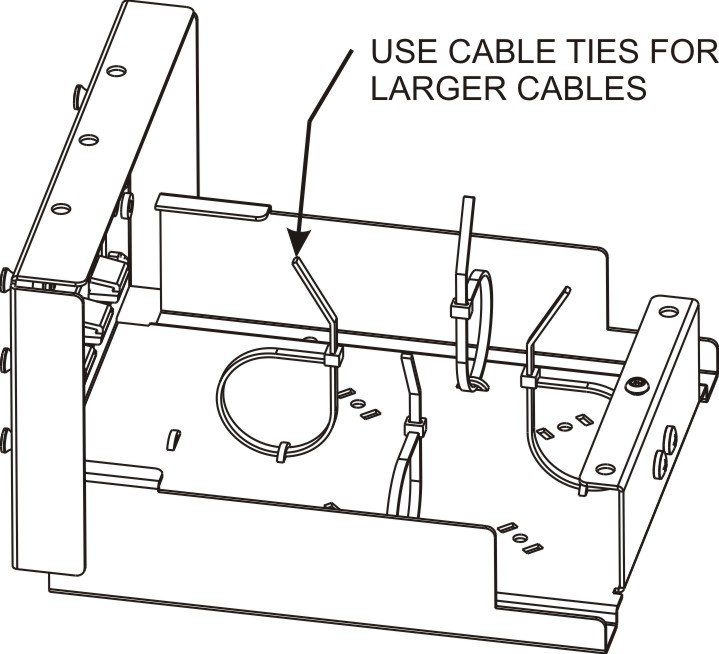 USE CABLE TIES FOR LARGER CABLES