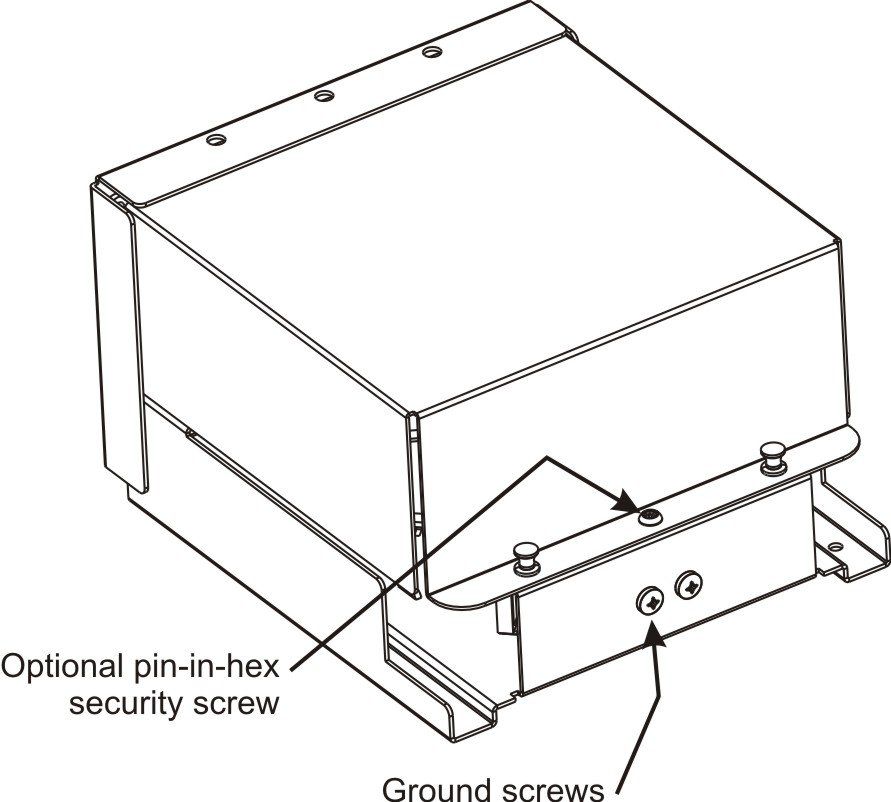 Optional pin-in-hex security screw

Ground screws