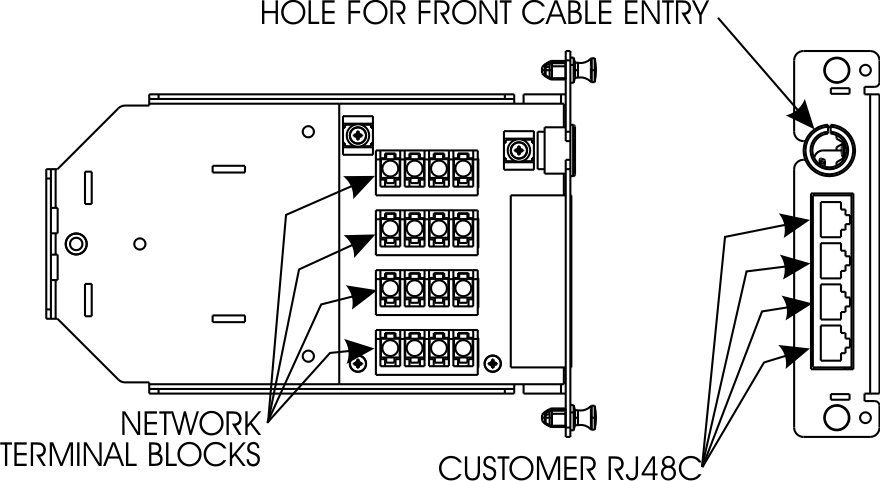 HOLE FOR FRONT CABLE ENTRY

NETWORK
TERMINAL BLOCKS

CUSTOMER RJ48C