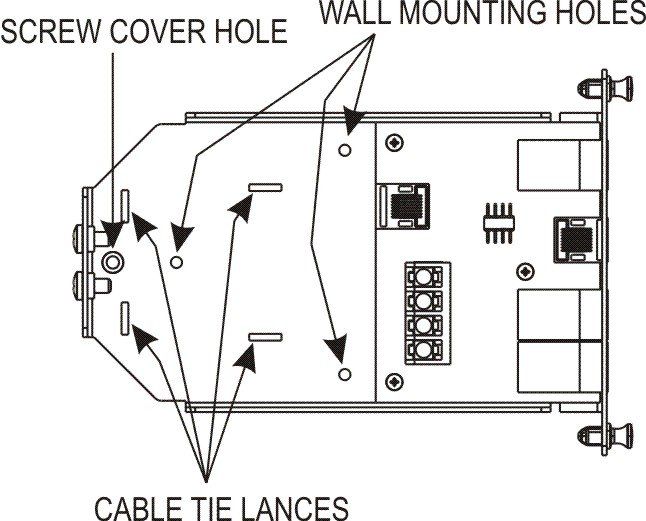 SCREW COVER HOLE
WALL MOUNTING HOLES
CABLE TIE LANCES