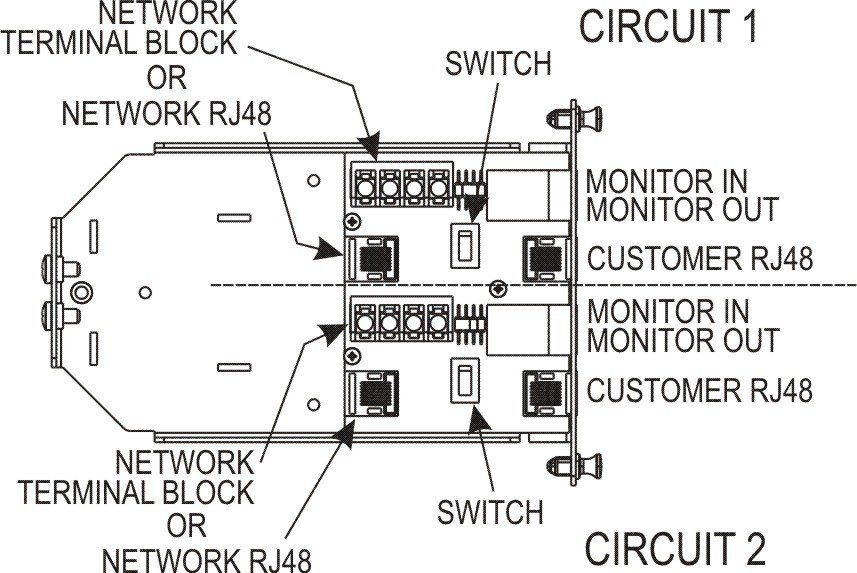 NETWORK
TERMINAL BLOCK
OR
NETWORK RJ48

CIRCUIT 1

SWITCH

MONITOR IN
MONITOR OUT

CUSTOMER RJ48

MONITOR IN
MONITOR OUT

CUSTOMER RJ48

NETWORK
TERMINAL BLOCK
OR
NETWORK RJ48

SWITCH

CIRCUIT 2