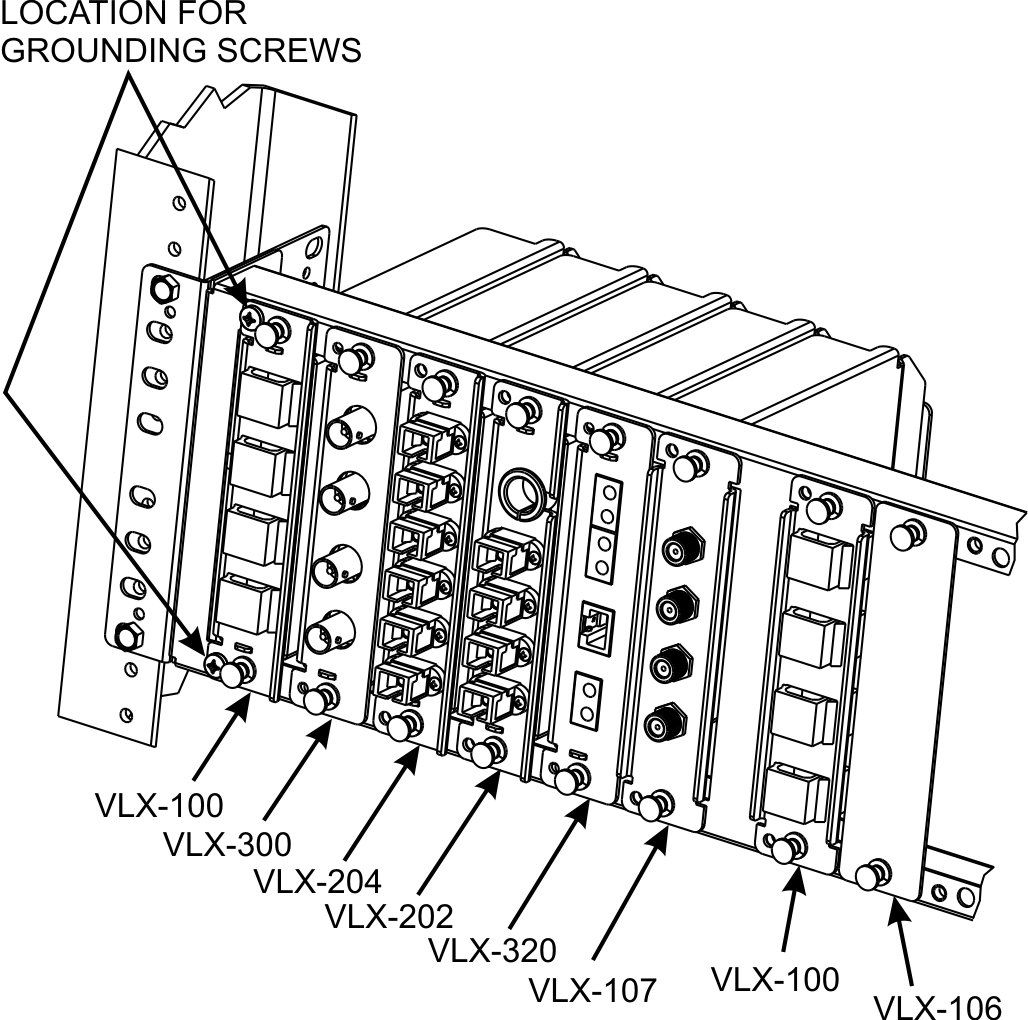 LOCATION FOR GROUNDING SCREWS

VLX-100
VLX-300
VLX-204
VLX-202
VLX-320
VLX-107
VLX-100
VLX-106