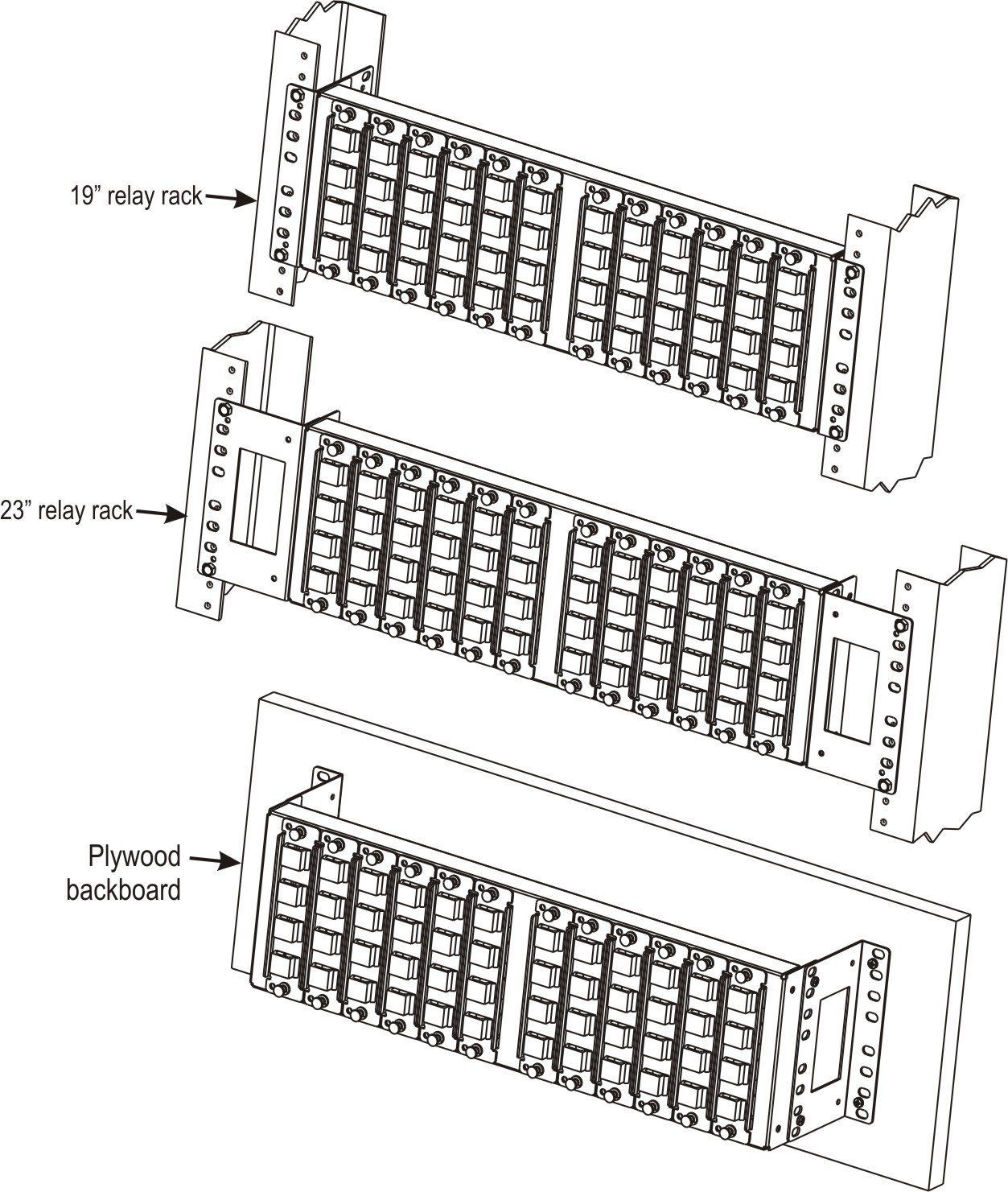 19” relay rack

23” relay rack

Plywood backboard