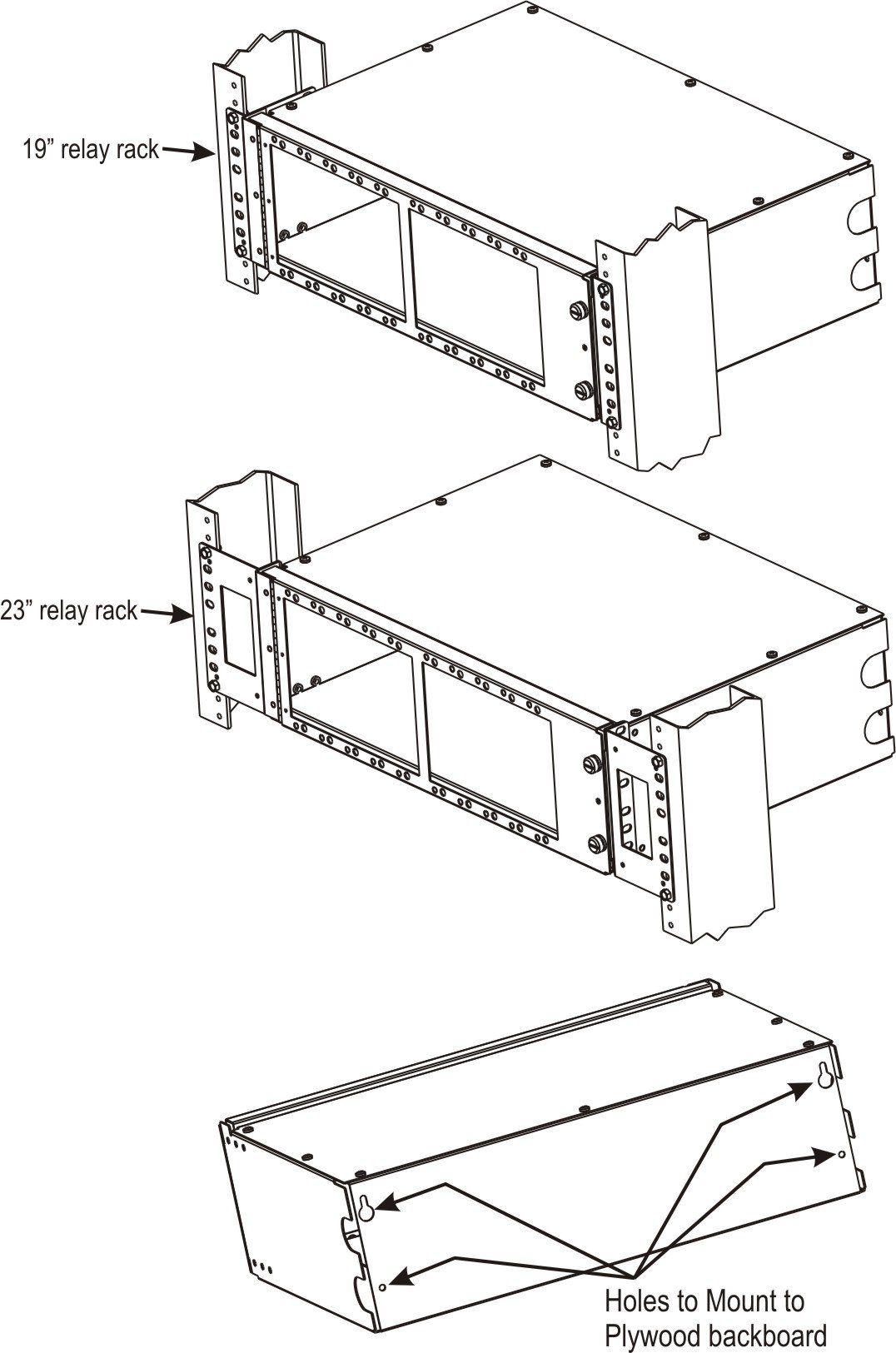 19” relay rack

23” relay rack

Holes to Mount to Plywood backboard