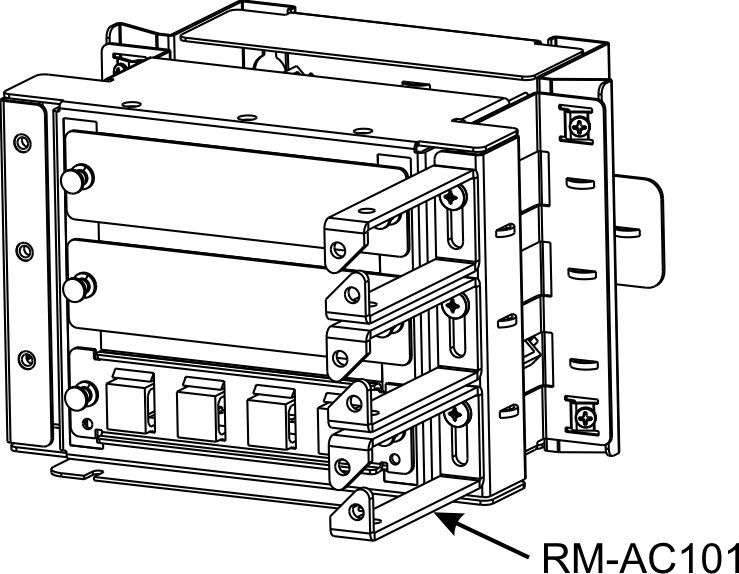 RM-AC101