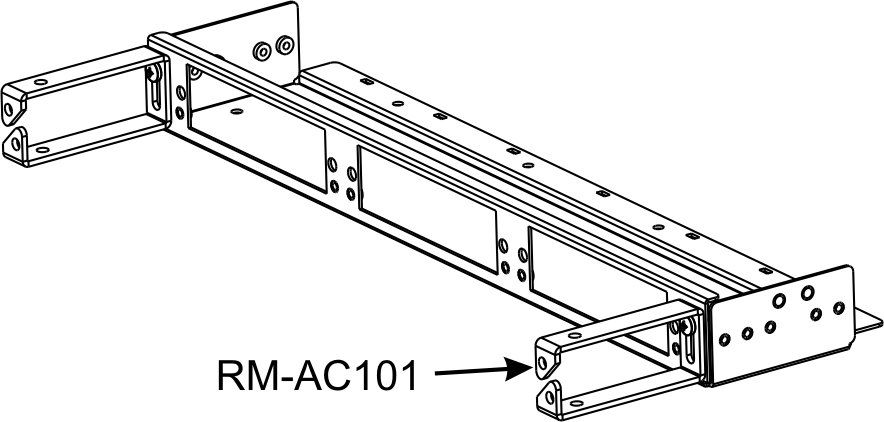 RM-AC101