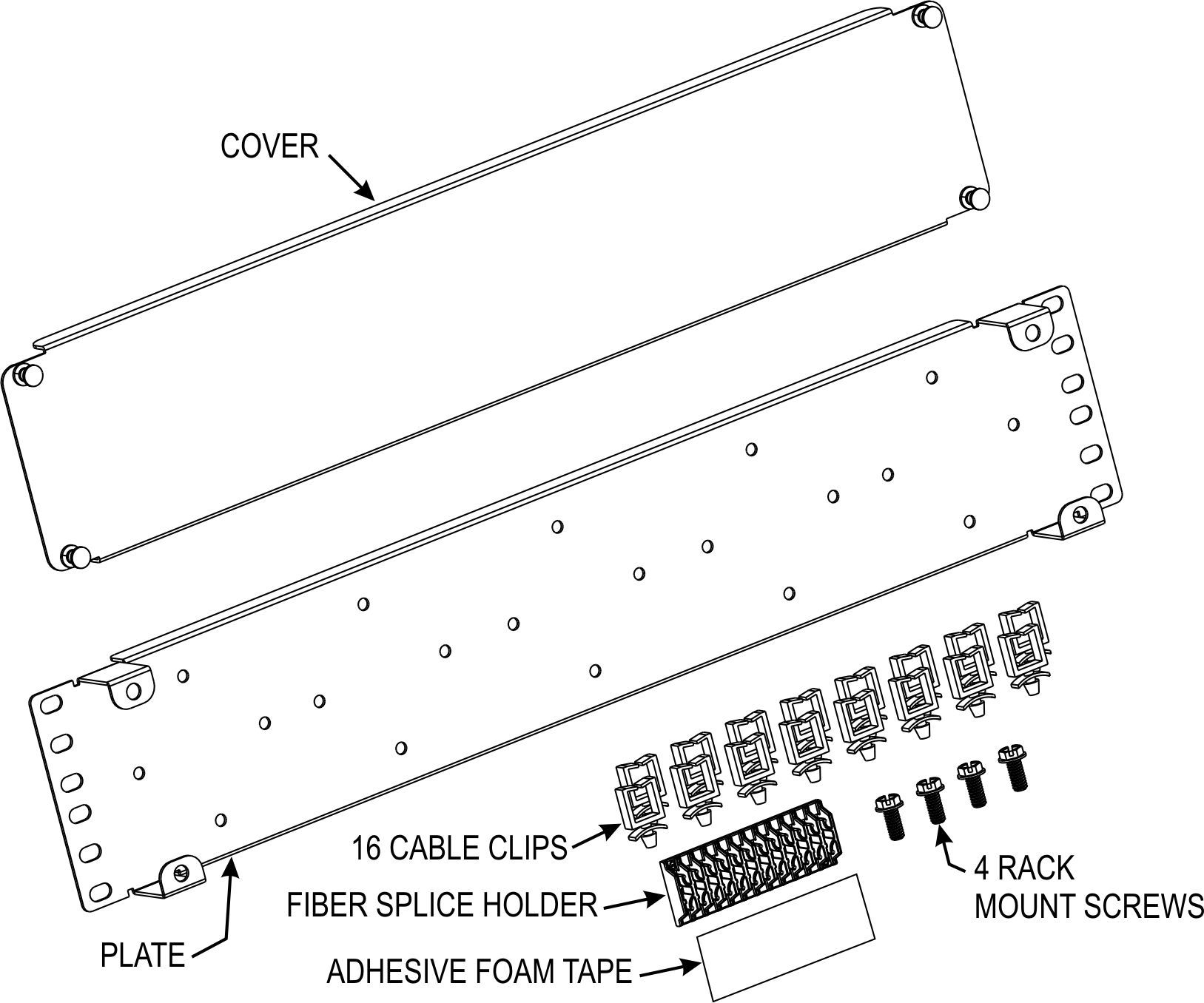 COVER

16 CABLE CLIPS

FIBER SPLICE HOLDER

4 RACK MOUNT SCREWS

PLATE

ADHESIVE FOAM TAPE