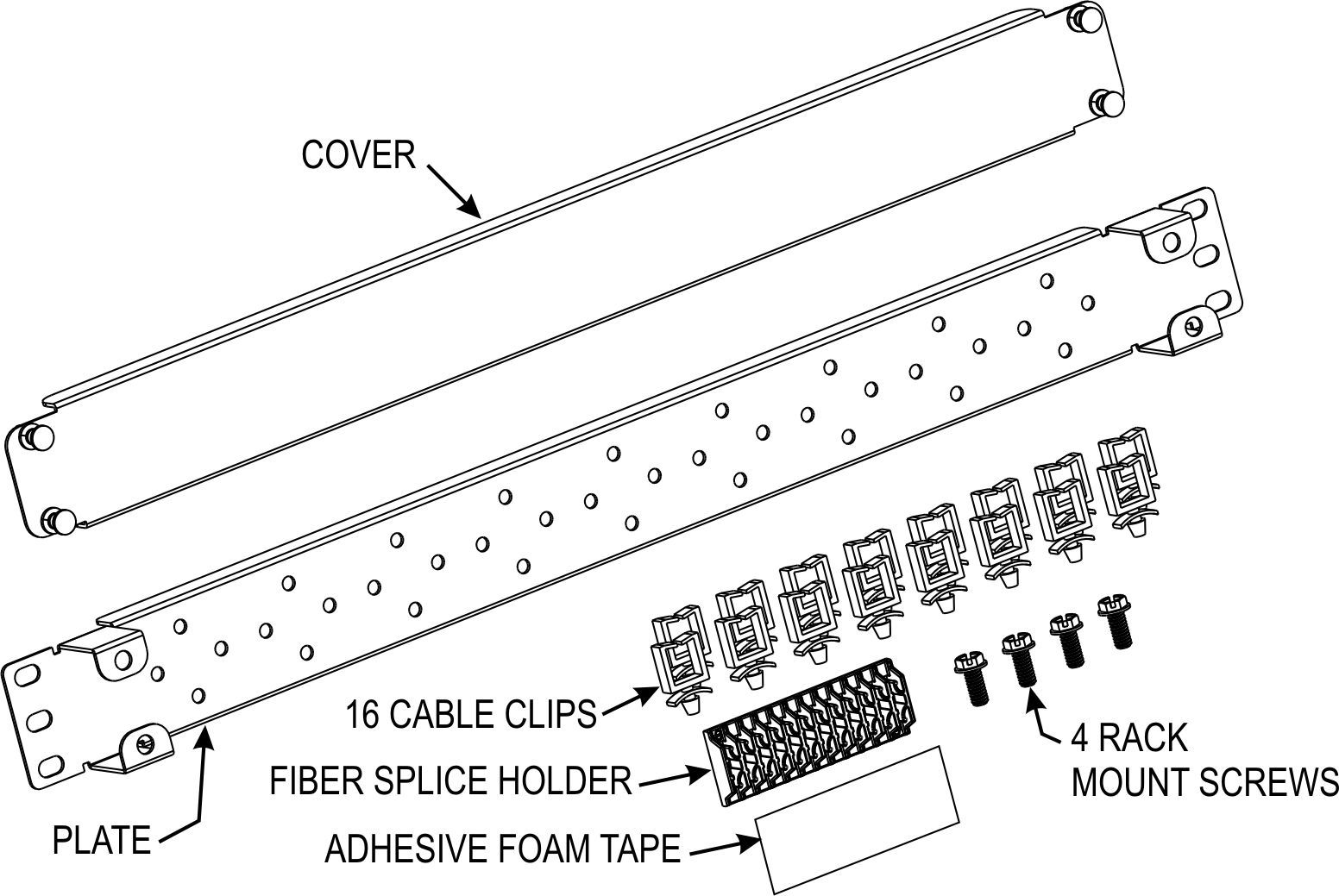 COVER

16 CABLE CLIPS

4 RACK MOUNT SCREWS

FIBER SPLICE HOLDER

PLATE

ADHESIVE FOAM TAPE