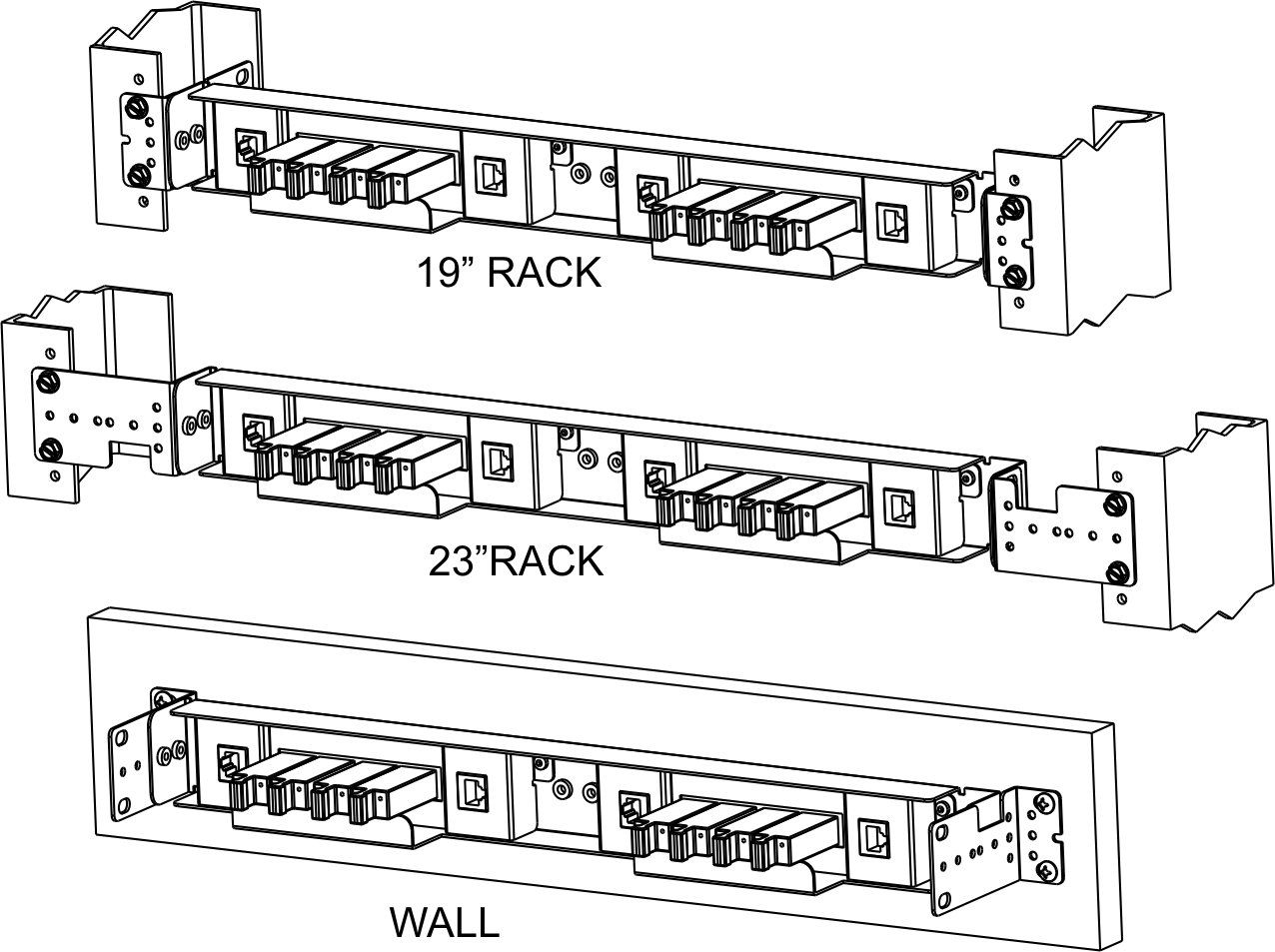 19” RACK

23”RACK

WALL