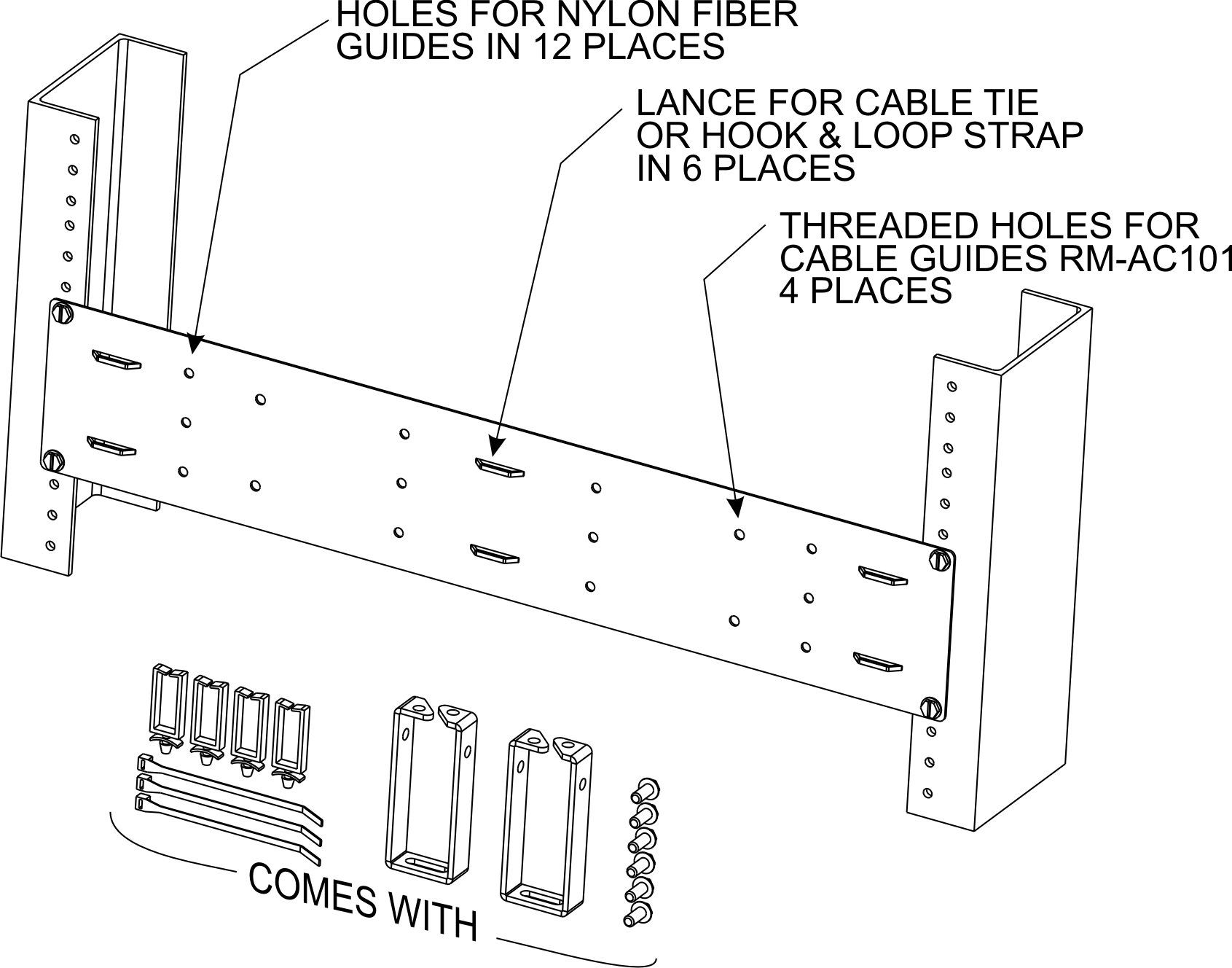 HOLES FOR NYLON FIBER GUIDES IN 12 PLACES

LANCE FOR CABLE TIE OR HOOK & LOOP STRAP IN 6 PLACES

THREADED HOLES FOR CABLE GUIDES RM-AC101 4 PLACES

COMES WITH