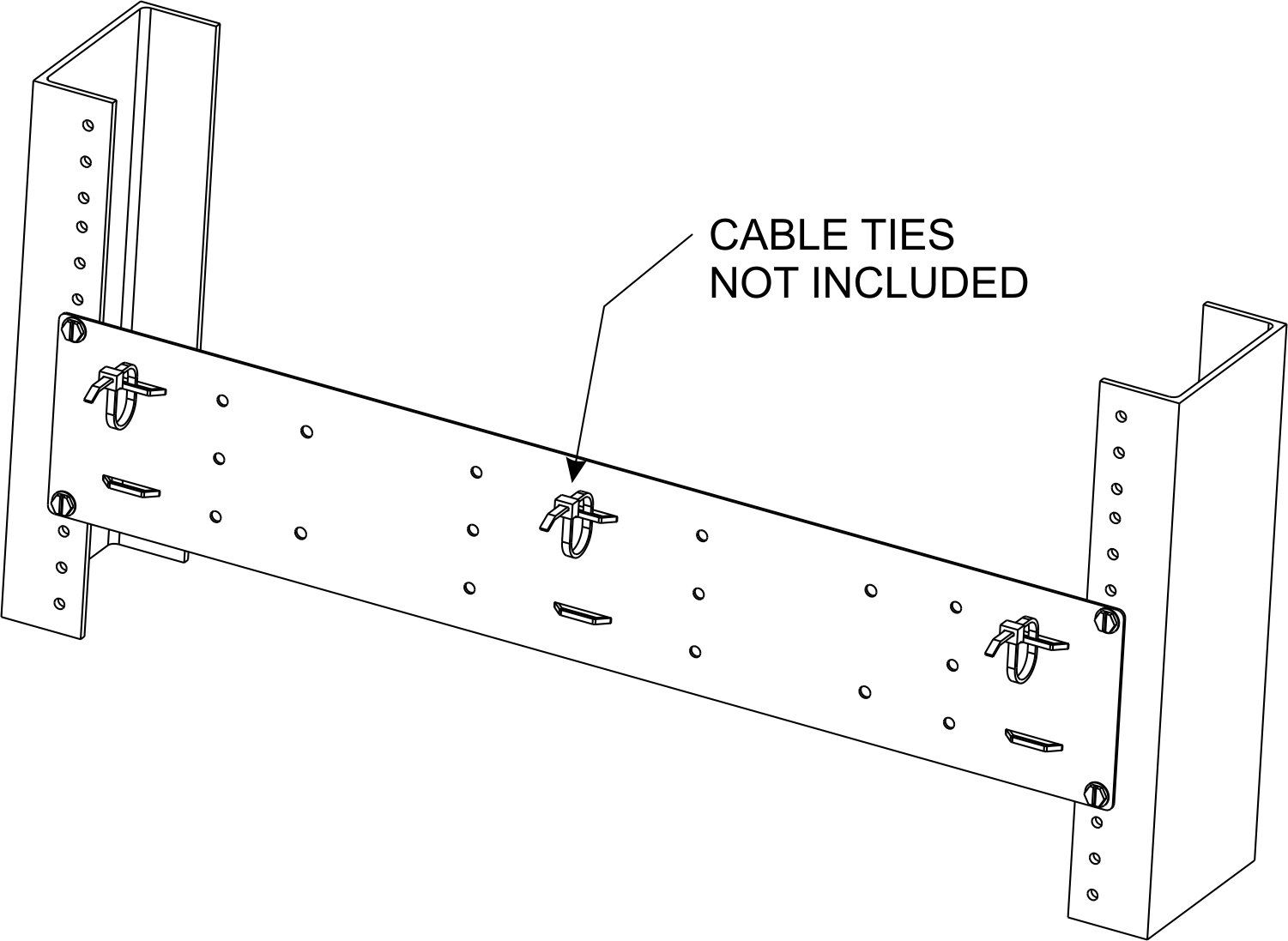 CABLE TIES
NOT INCLUDED