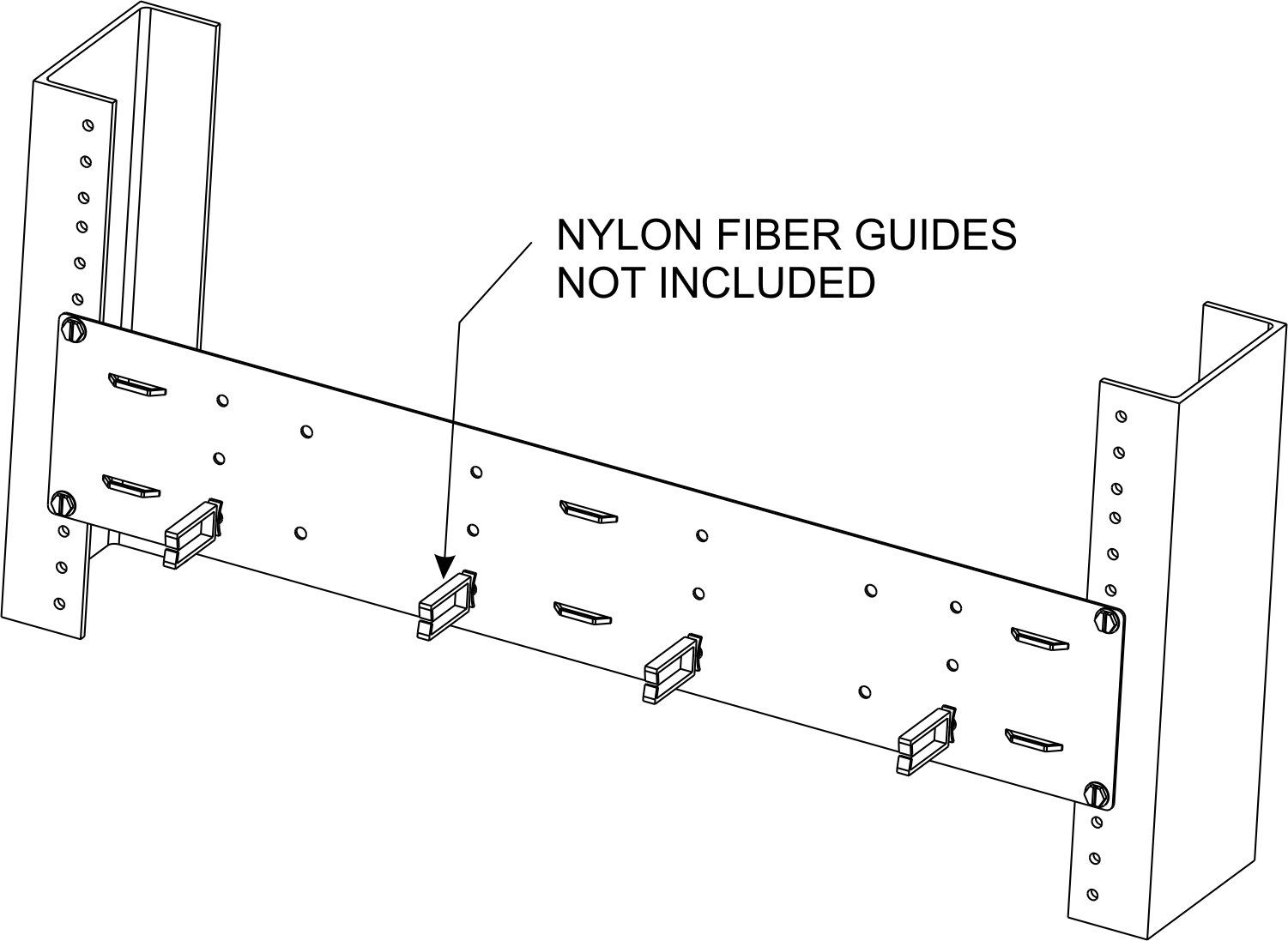 NYLON FIBER GUIDES
NOT INCLUDED