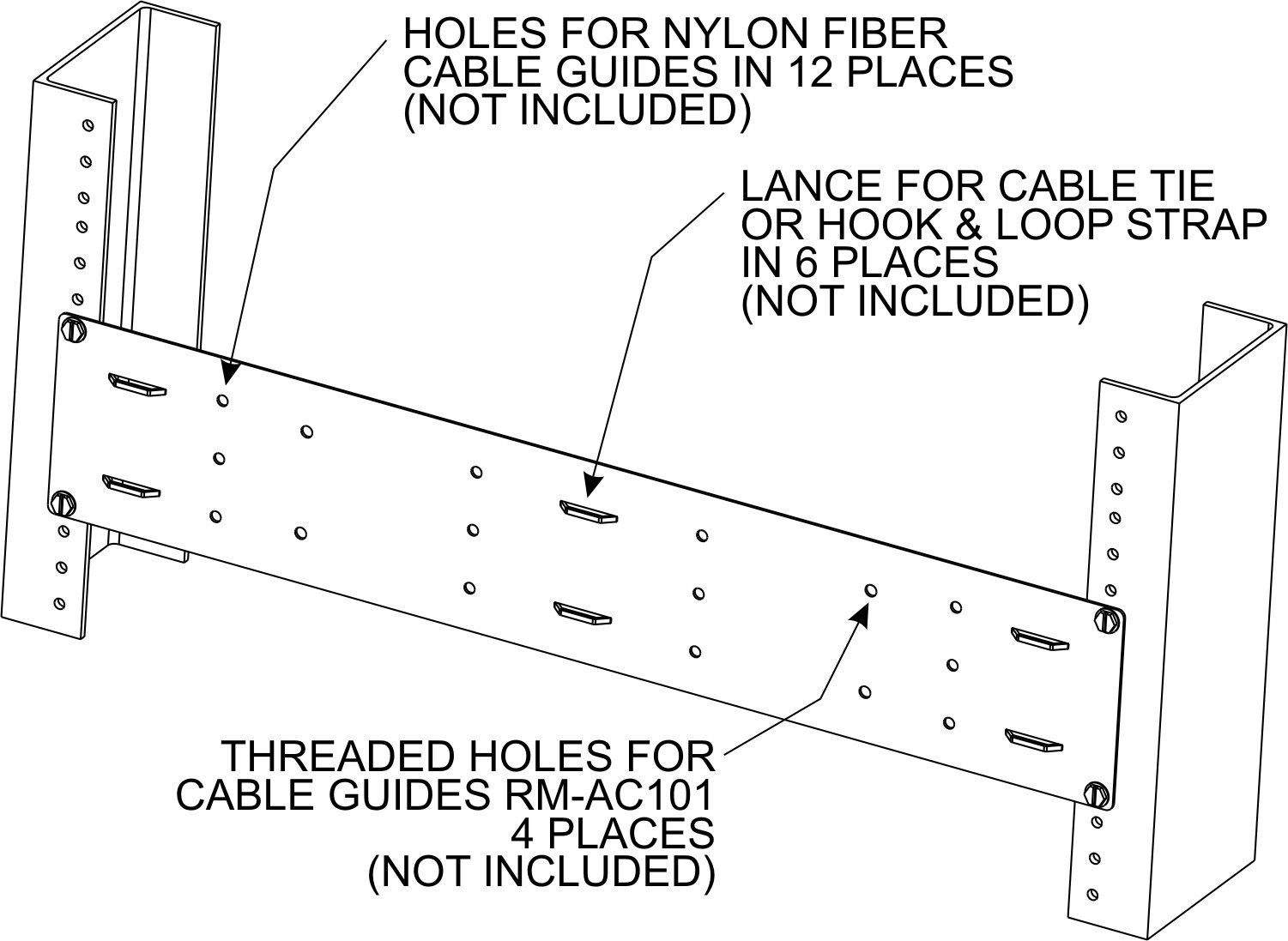 HOLES FOR NYLON FIBER CABLE GUIDES IN 12 PLACES (NOT INCLUDED)

LANCE FOR CABLE TIE OR HOOK & LOOP STRAP IN 6 PLACES (NOT INCLUDED)

THREADED HOLES FOR CABLE GUIDES RM-AC101 4 PLACES (NOT INCLUDED)